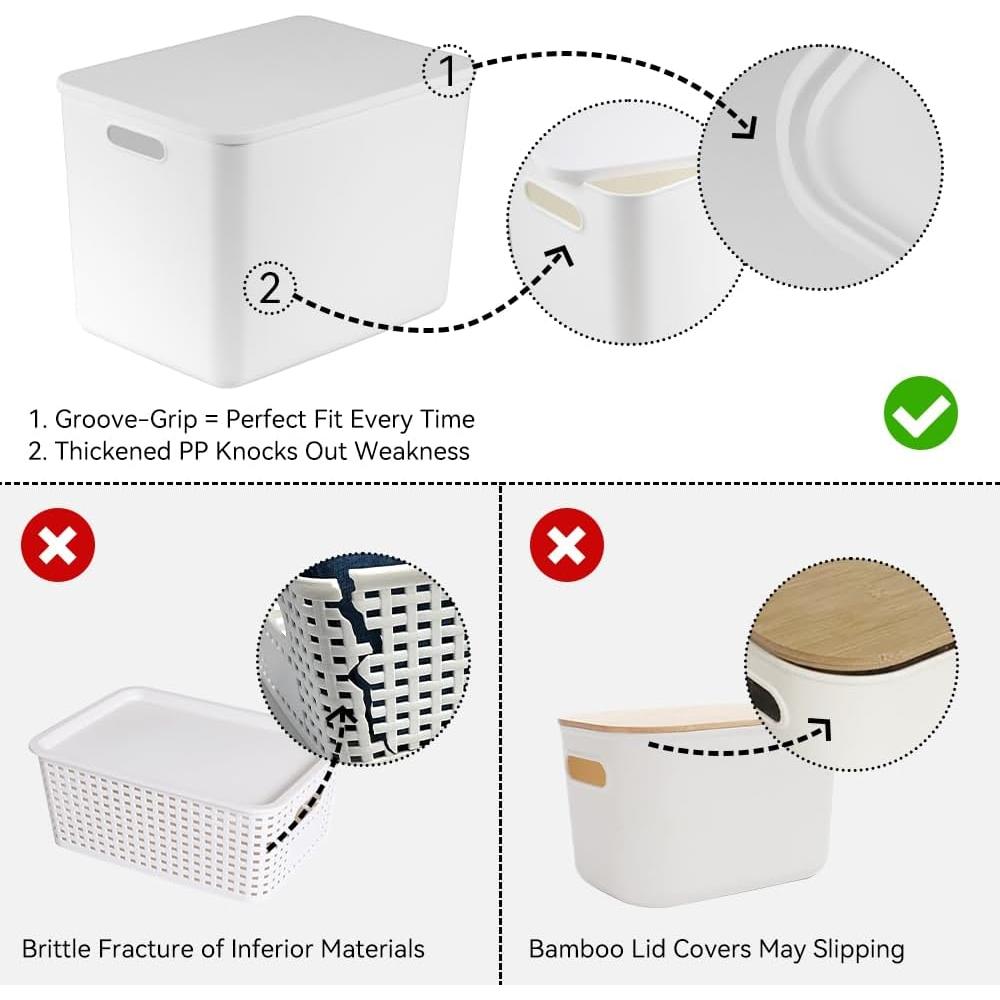 1

2

1. Groove-Grip = Perfect Fit Every Time
2. Thickened PP Knocks Out Weakness

Brittle Fracture of Inferior Materials

Bamboo Lid Covers May Slipping