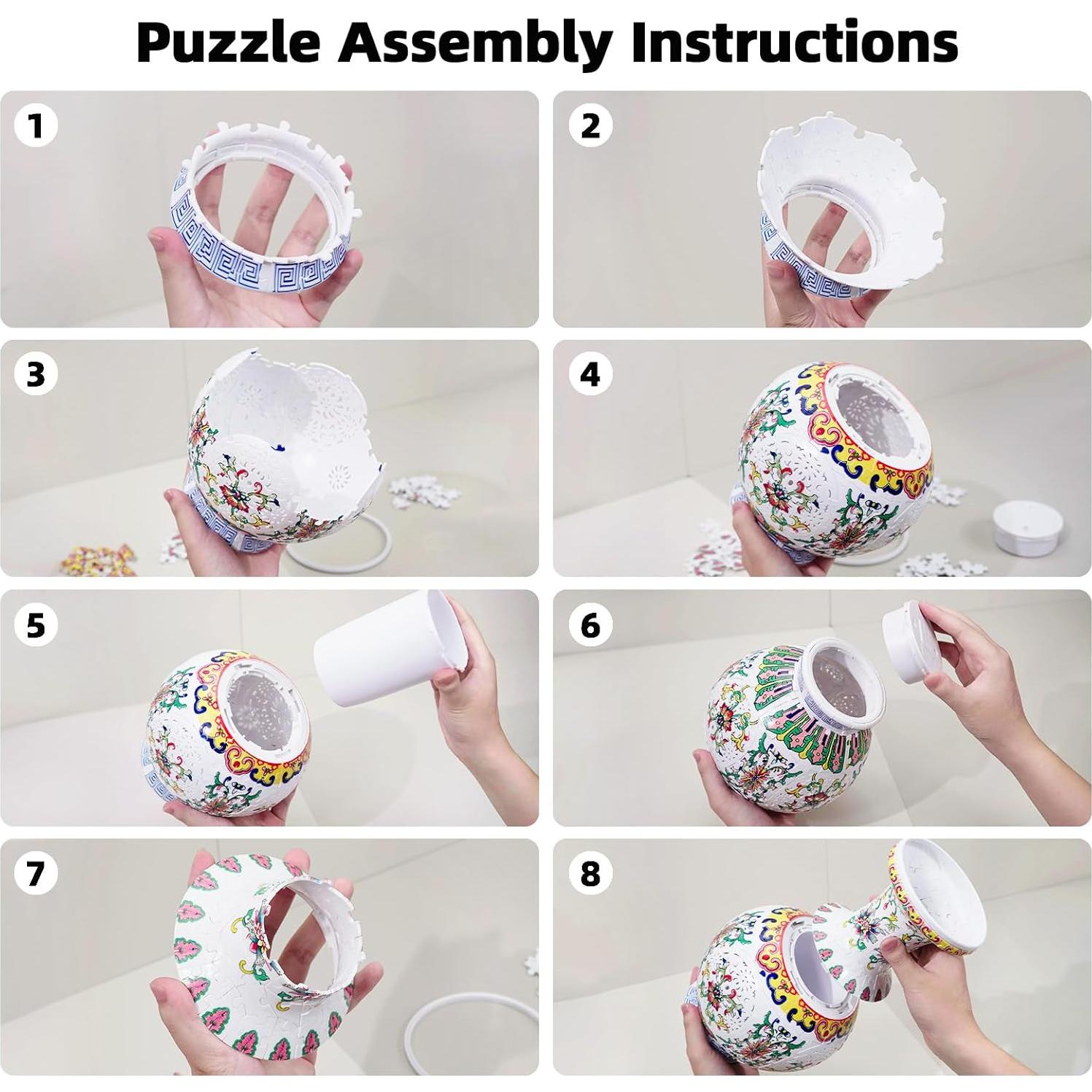 Puzzle Assembly Instructions

1

2

3

4

5

6

7

8