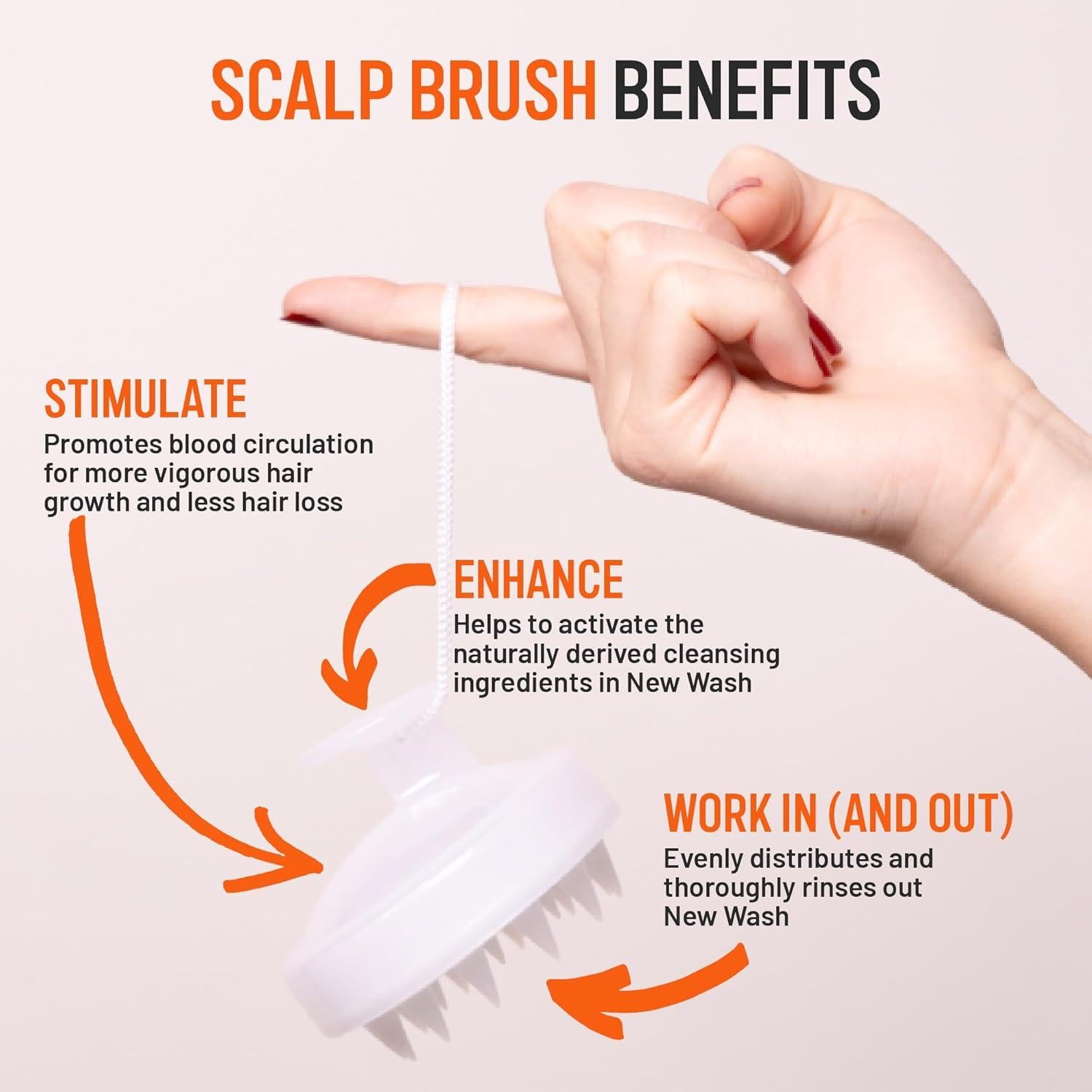 SCALP BRUSH BENEFITS

STIMULATE
Promotes blood circulation for more vigorous hair growth and less hair loss

ENHANCE
Helps to activate the naturally derived cleansing ingredients in New Wash

WORK IN (AND OUT)
Evenly distributes and thoroughly rinses out New Wash