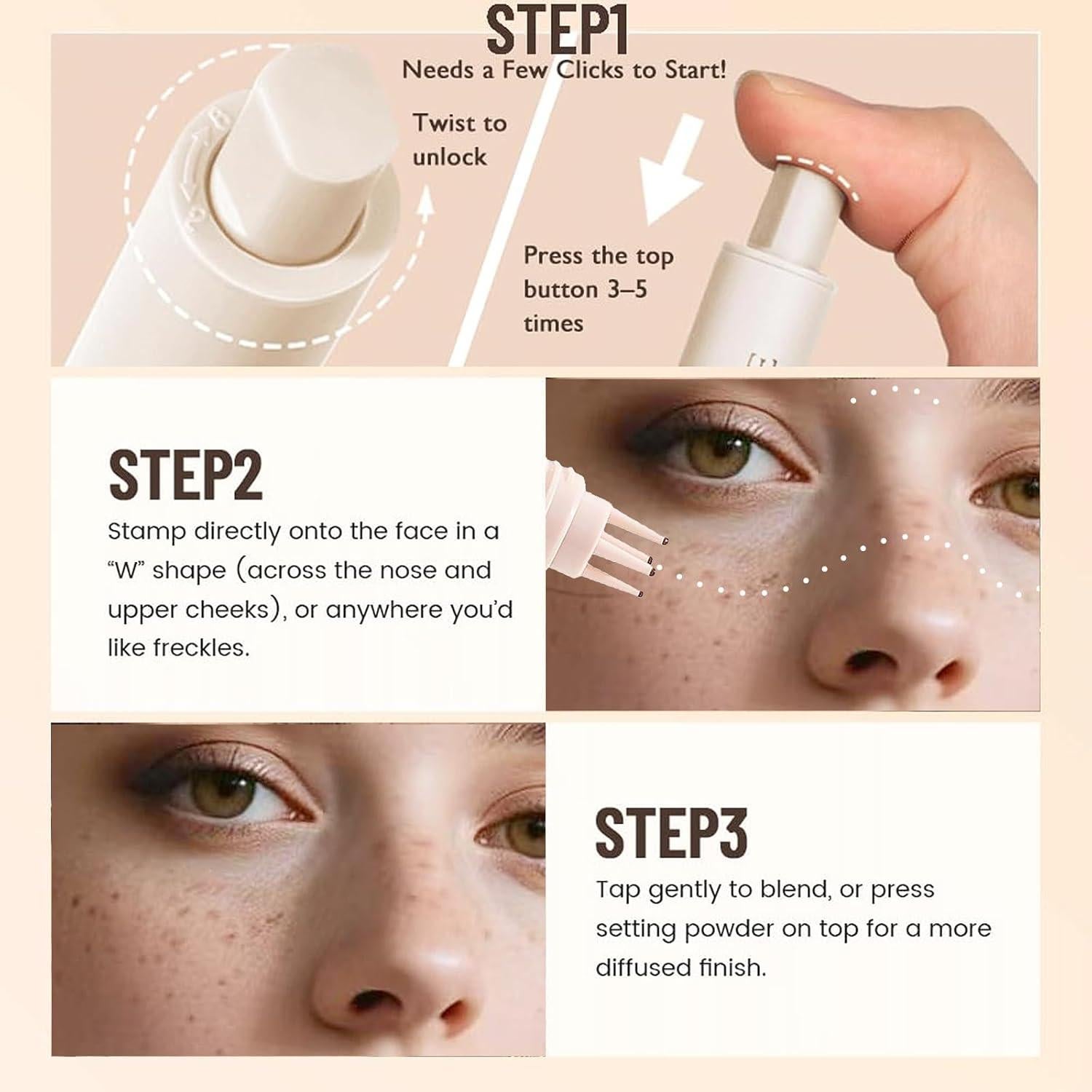 STEP1

Needs a Few Clicks to Start!

Twist to unlock

Press the top button 3–5 times

STEP2

Stamp directly onto the face in a “W” shape (across the nose and upper cheeks), or anywhere you’d like freckles.

STEP3

Tap gently to blend, or press setting powder on top for a more diffused finish.