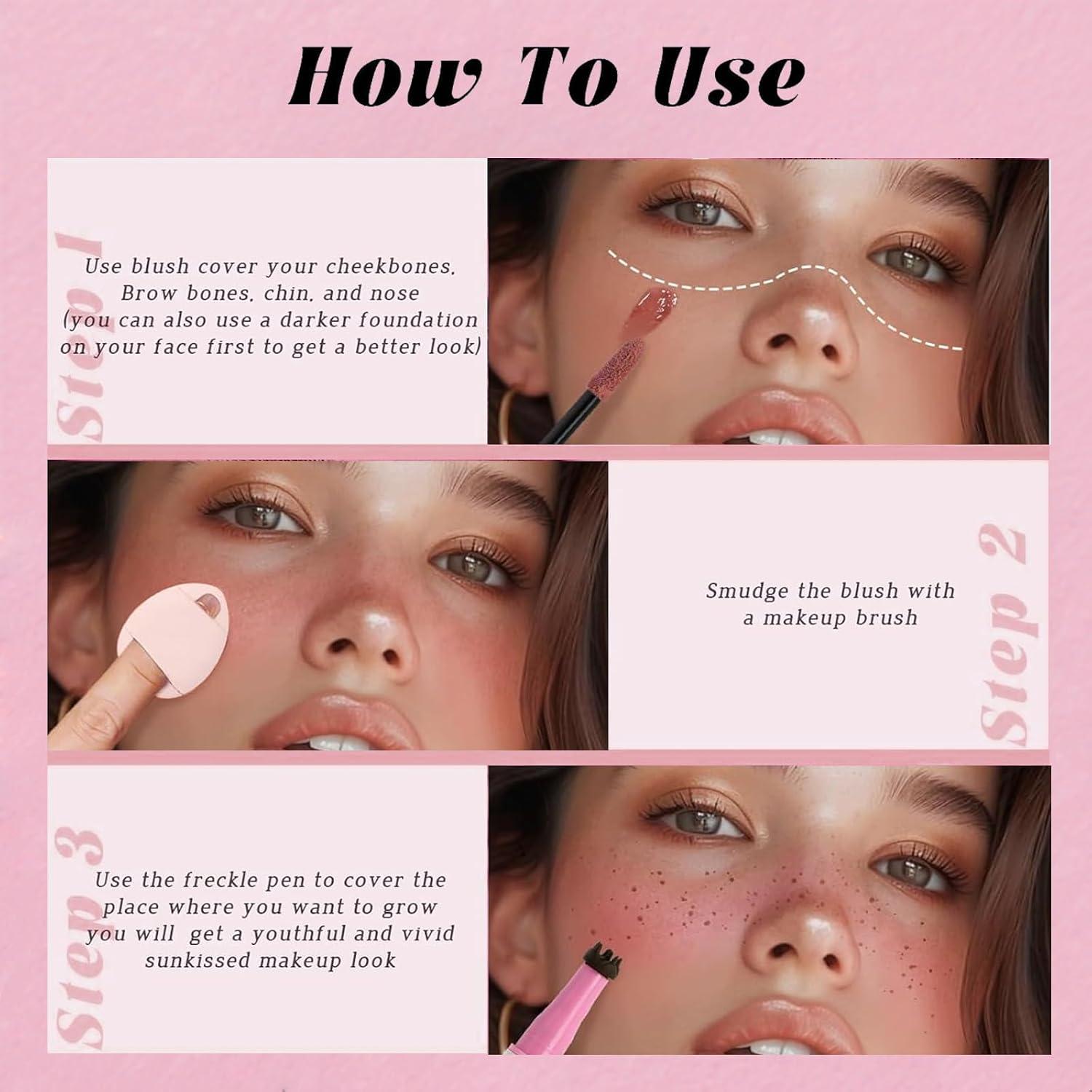 How To Use

Step 1

Use blush cover your cheekbones, Brow bones, chin, and nose (you can also use a darker foundation on your face first to get a better look)

Step 2

Smudge the blush with a makeup brush

Step 3

Use the freckle pen to cover the place where you want to grow you will  get a youthful and vivid sunkissed makeup look