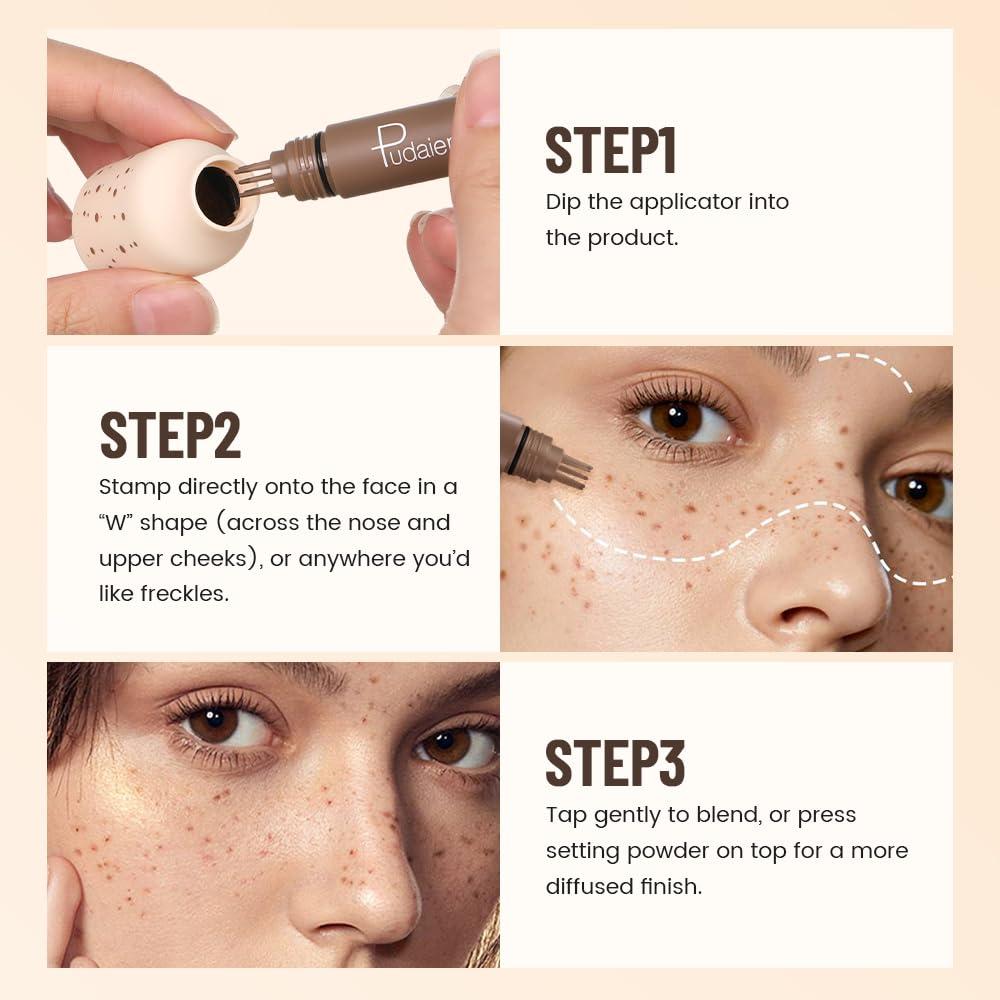 Pudaier

STEP1
Dip the applicator into the product.

STEP2
Stamp directly onto the face in a “W” shape (across the nose and upper cheeks), or anywhere you’d like freckles.

STEP3
Tap gently to blend, or press setting powder on top for a more diffused finish.