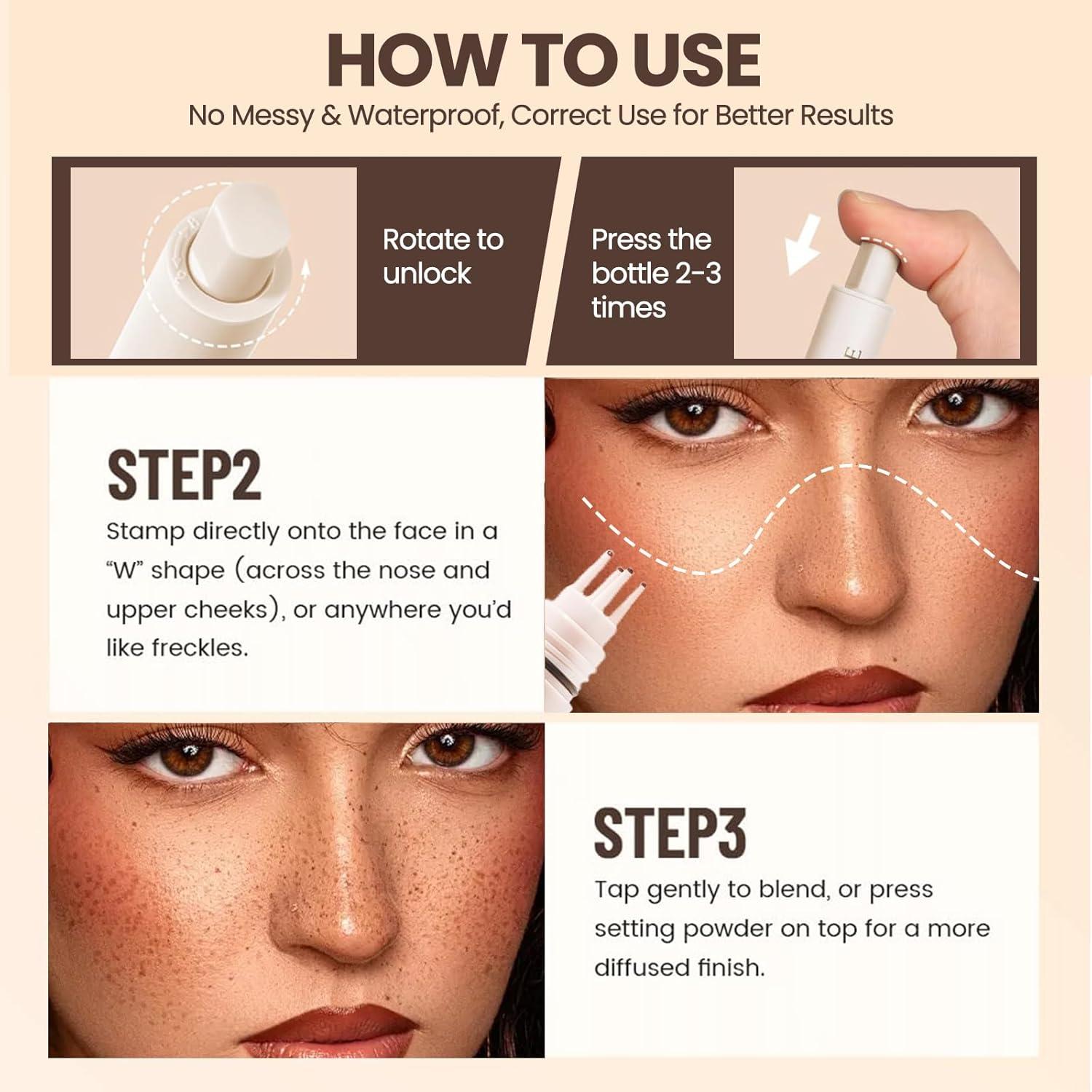 HOW TO USE

No Messy & Waterproof, Correct Use for Better Results

Rotate to unlock

Press the bottle 2-3 times

STEP2

Stamp directly onto the face in a "W" shape (across the nose and upper cheeks), or anywhere you'd like freckles.

STEP3

Tap gently to blend, or press setting powder on top for a more diffused finish.