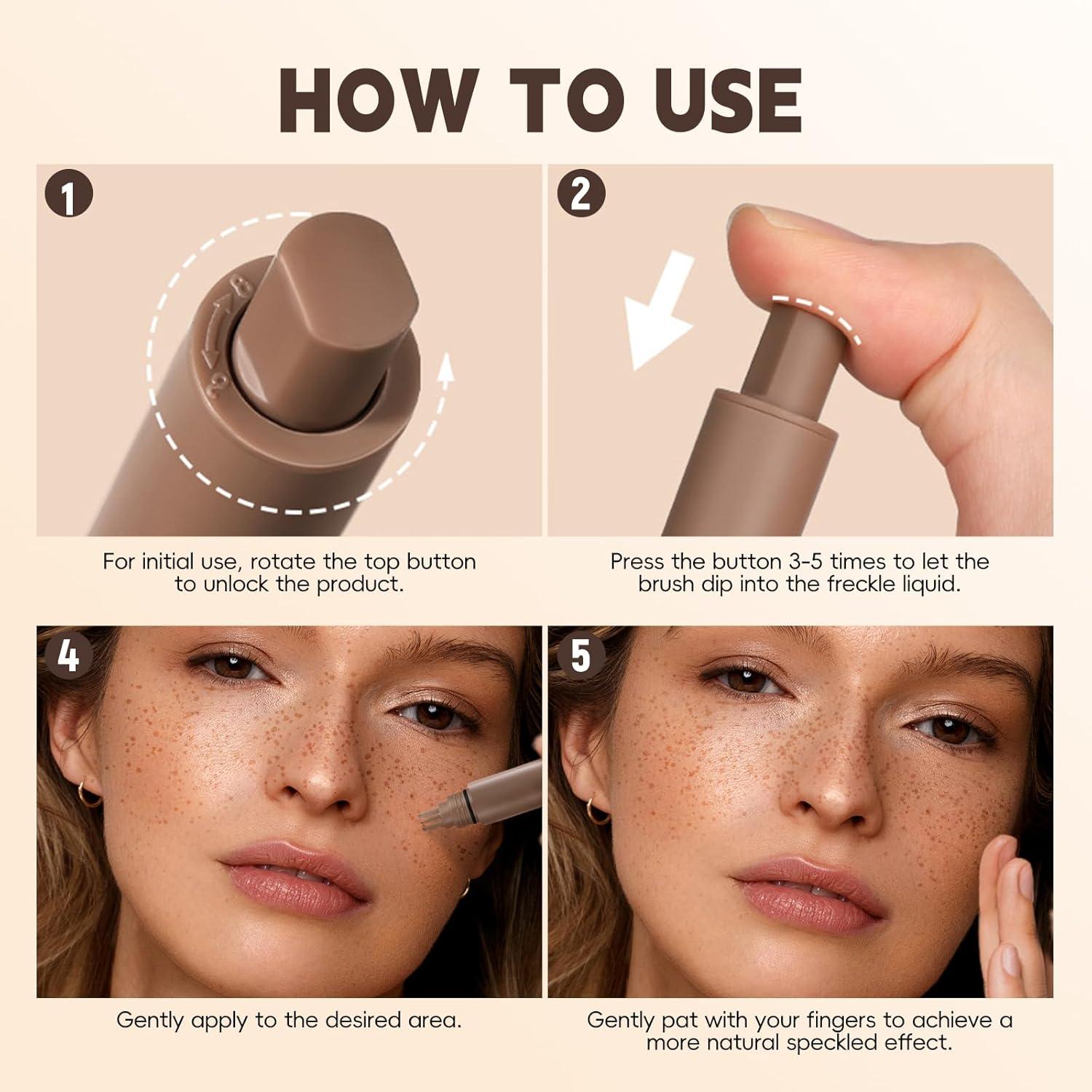 HOW TO USE

1

For initial use, rotate the top button to unlock the product.

2

Press the button 3-5 times to let the brush dip into the freckle liquid.

4

Gently apply to the desired area.

5

Gently pat with your fingers to achieve a more natural speckled effect.