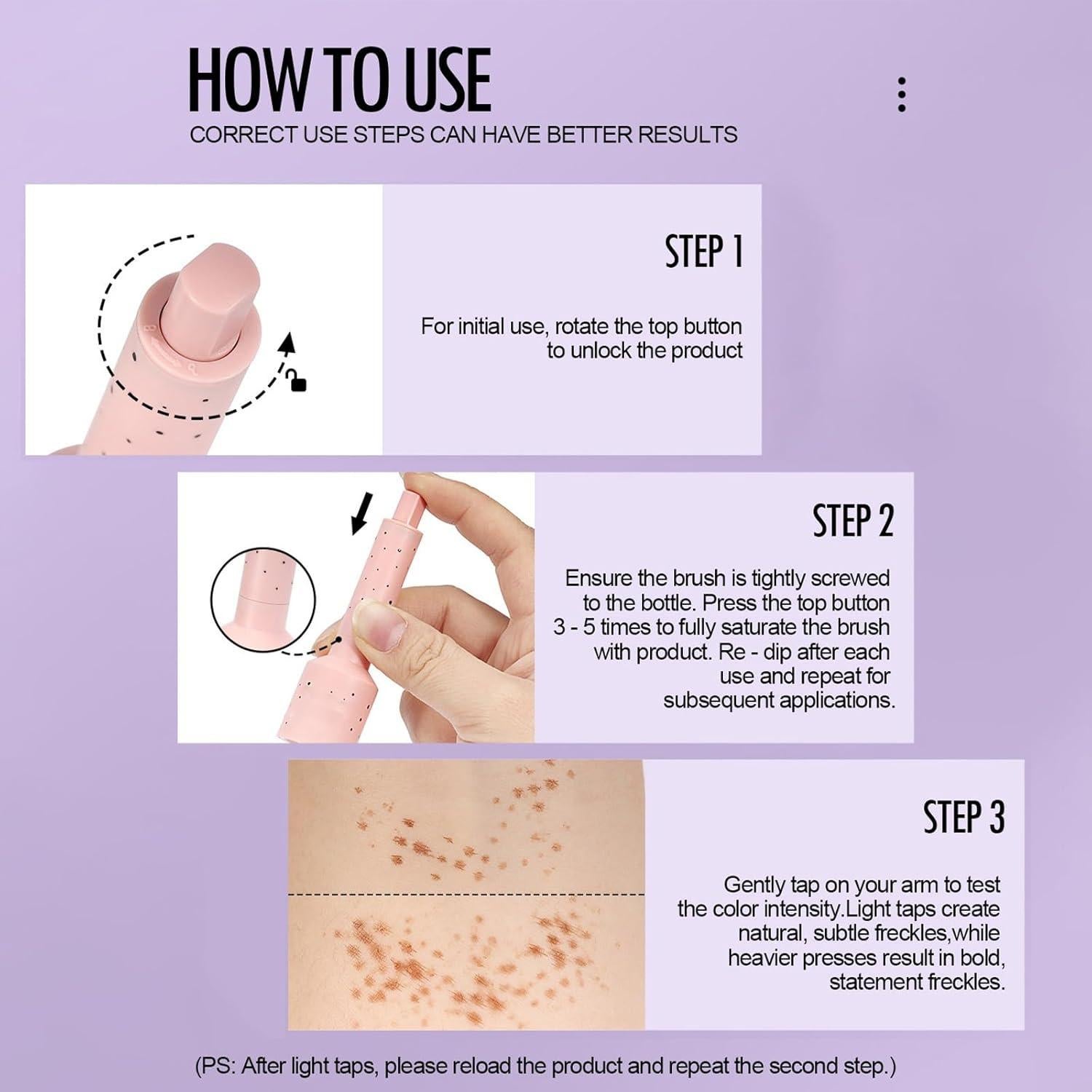 HOW TO USE

CORRECT USE STEPS CAN HAVE BETTER RESULTS

STEP 1

For initial use, rotate the top button to unlock the product

STEP 2

Ensure the brush is tightly screwed to the bottle. Press the top button 3 - 5 times to fully saturate the brush with product. Re - dip after each use and repeat for subsequent applications.

STEP 3

Gently tap on your arm to test the color intensity.Light taps create natural, subtle freckles,while heavier presses result in bold, statement freckles.

(PS: After light taps, please reload the product and repeat the second step.)