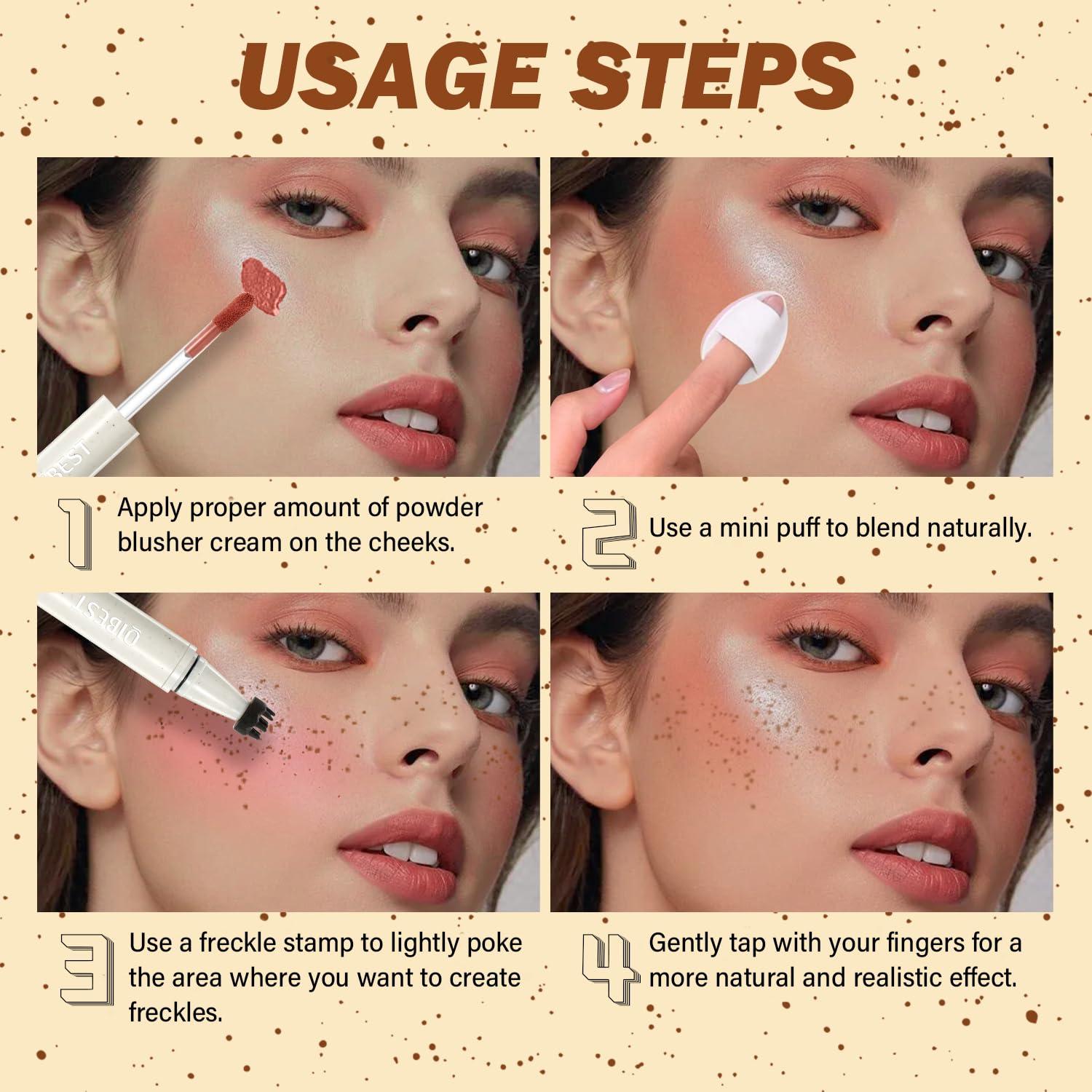 USAGE STEPS

BEST

1 Apply proper amount of powder blusher cream on the cheeks.

2 Use a mini puff to blend naturally.

QIBEST

3 Use a freckle stamp to lightly poke the area where you want to create freckles.

4 Gently tap with your fingers for a more natural and realistic effect.