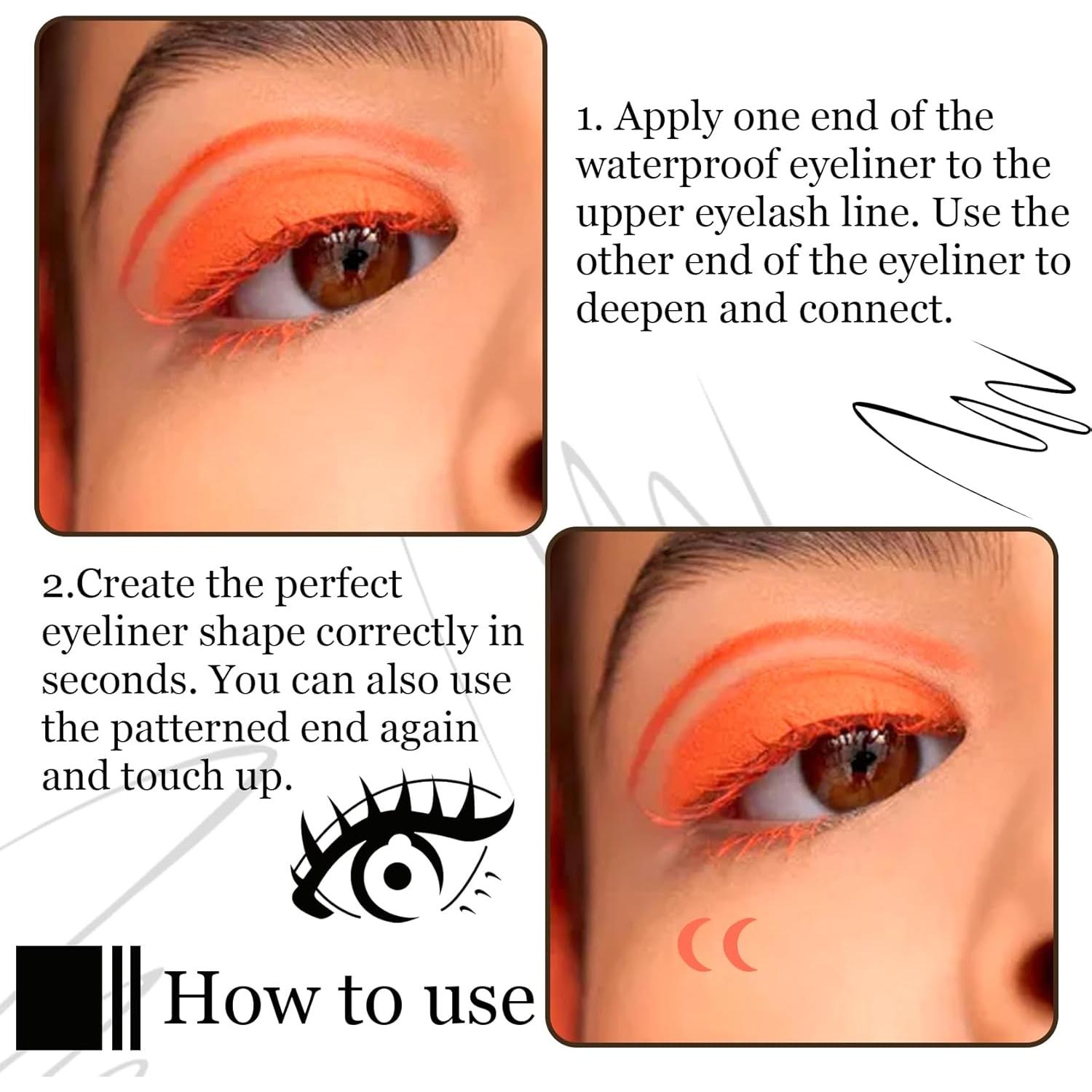 1. Apply one end of the waterproof eyeliner to the upper eyelash line. Use the other end of the eyeliner to deepen and connect.

2.Create the perfect eyeliner shape correctly in seconds. You can also use the patterned end again and touch up.

How to use