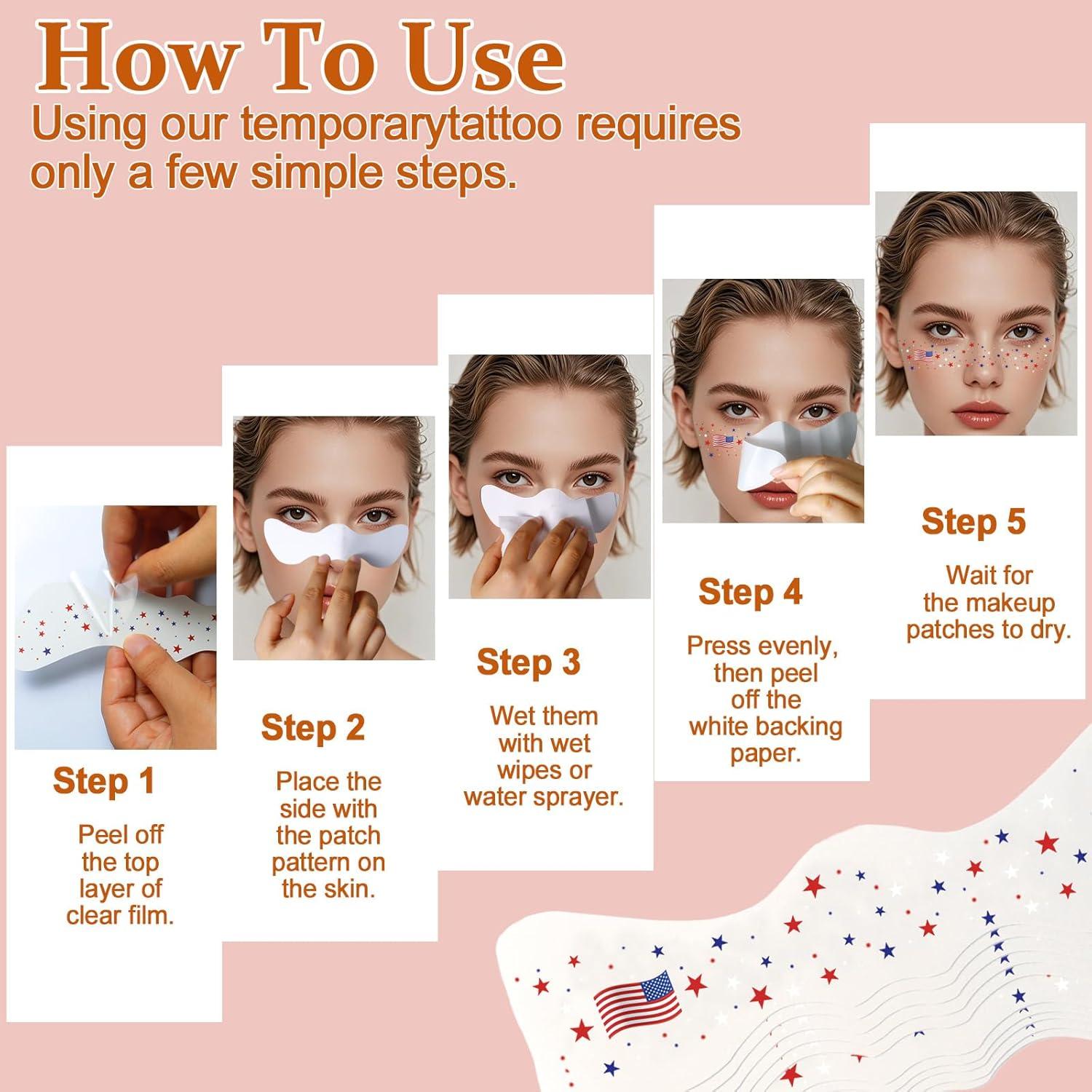 How To Use

Using our temporarytattoo requires only a few simple steps.

Step 1

Peel off the top layer of clear film.

Step 2

Place the side with the patch pattern on the skin.

Step 3

Wet them with wet wipes or water sprayer.

Step 4

Press evenly, then peel off the white backing paper.

Step 5

Wait for the makeup patches to dry.