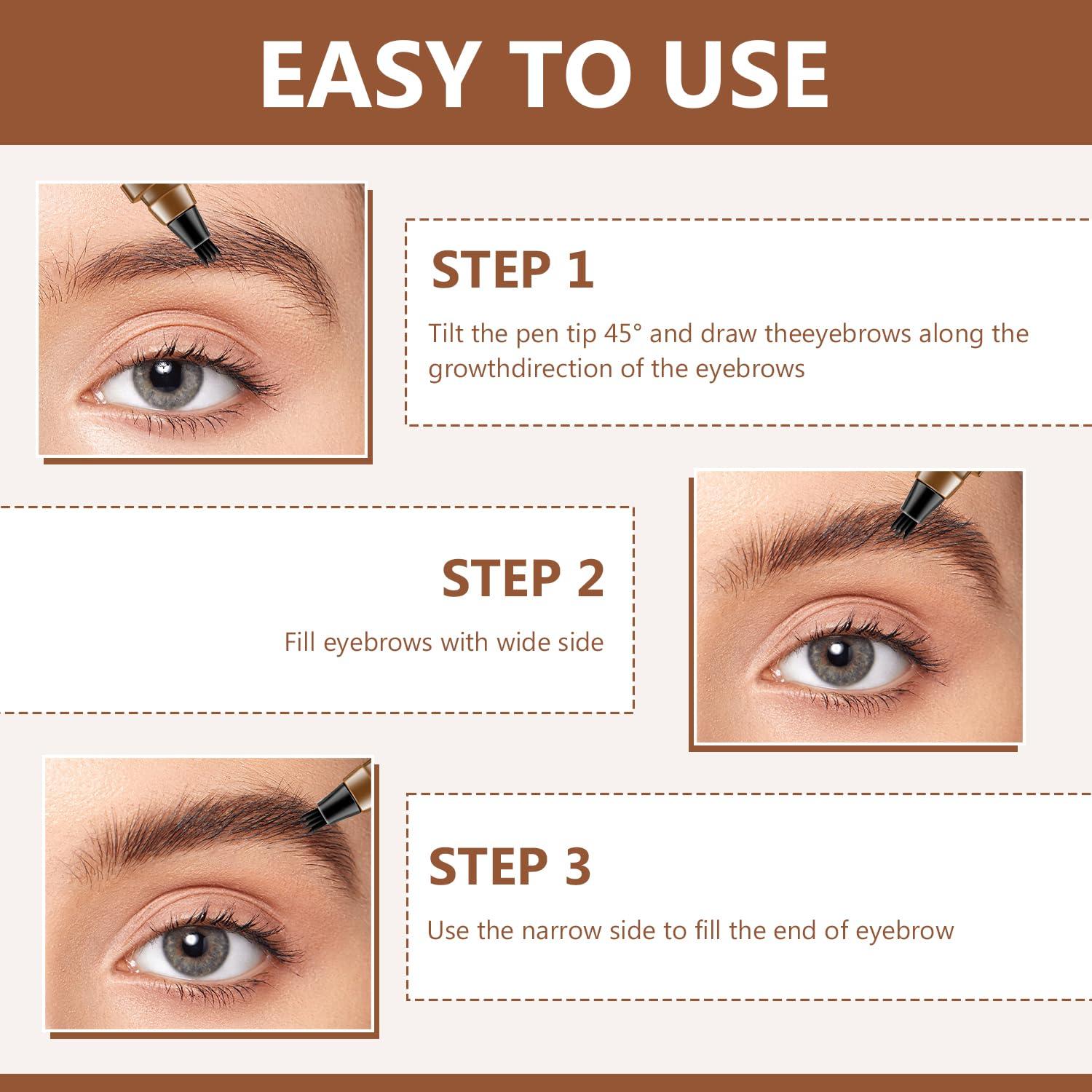 EASY TO USE

STEP 1

Tilt the pen tip 45° and draw theeyebrows along the growthdirection of the eyebrows

STEP 2

Fill eyebrows with wide side

STEP 3

Use the narrow side to fill the end of eyebrow