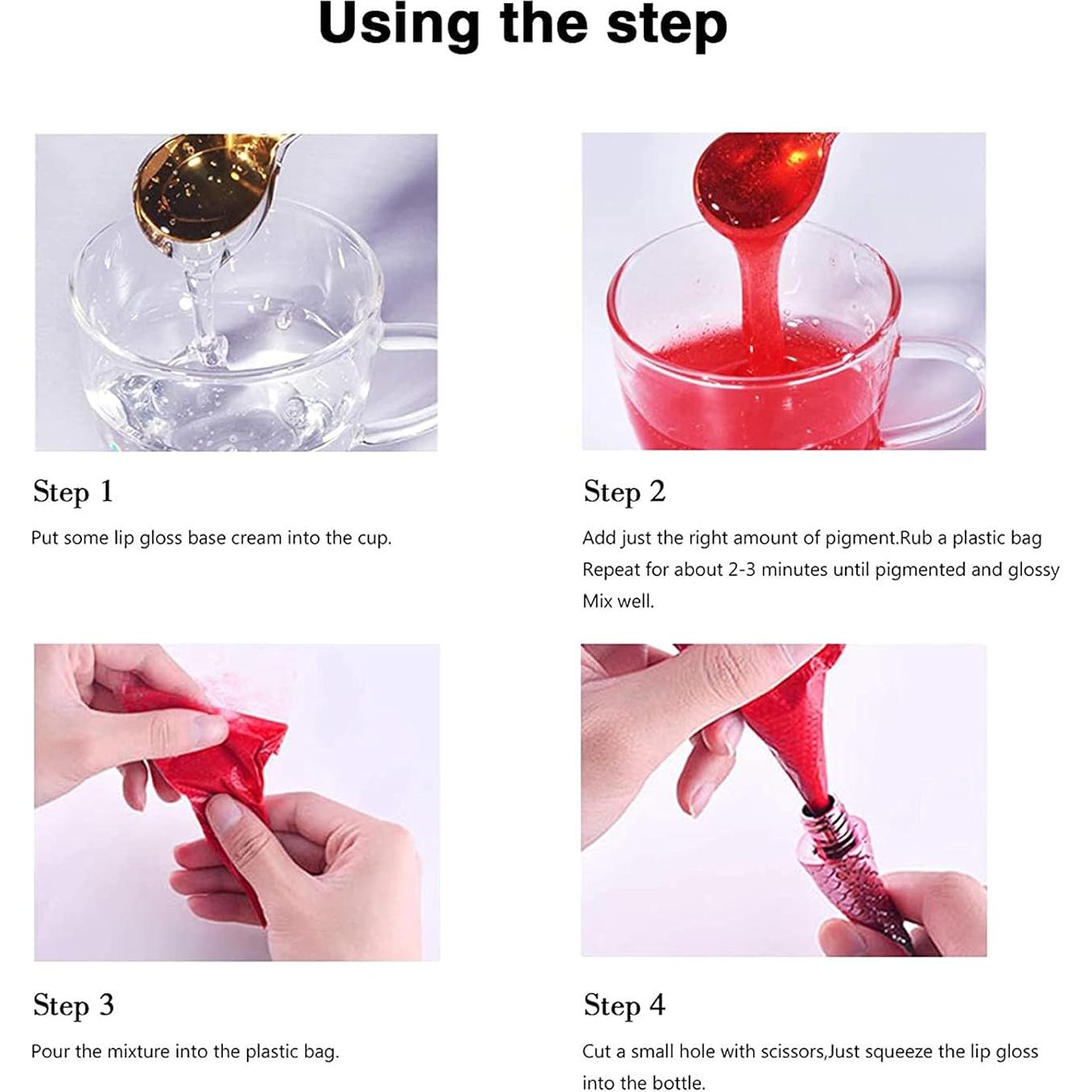 Using the step

Step 1

Put some lip gloss base cream into the cup.

Step 2

Add just the right amount of pigment.Rub a plastic bag Repeat for about 2-3 minutes until pigmented and glossy Mix well.

Step 3

Pour the mixture into the plastic bag.

Step 4

Cut a small hole with scissors,Just squeeze the lip gloss into the bottle.