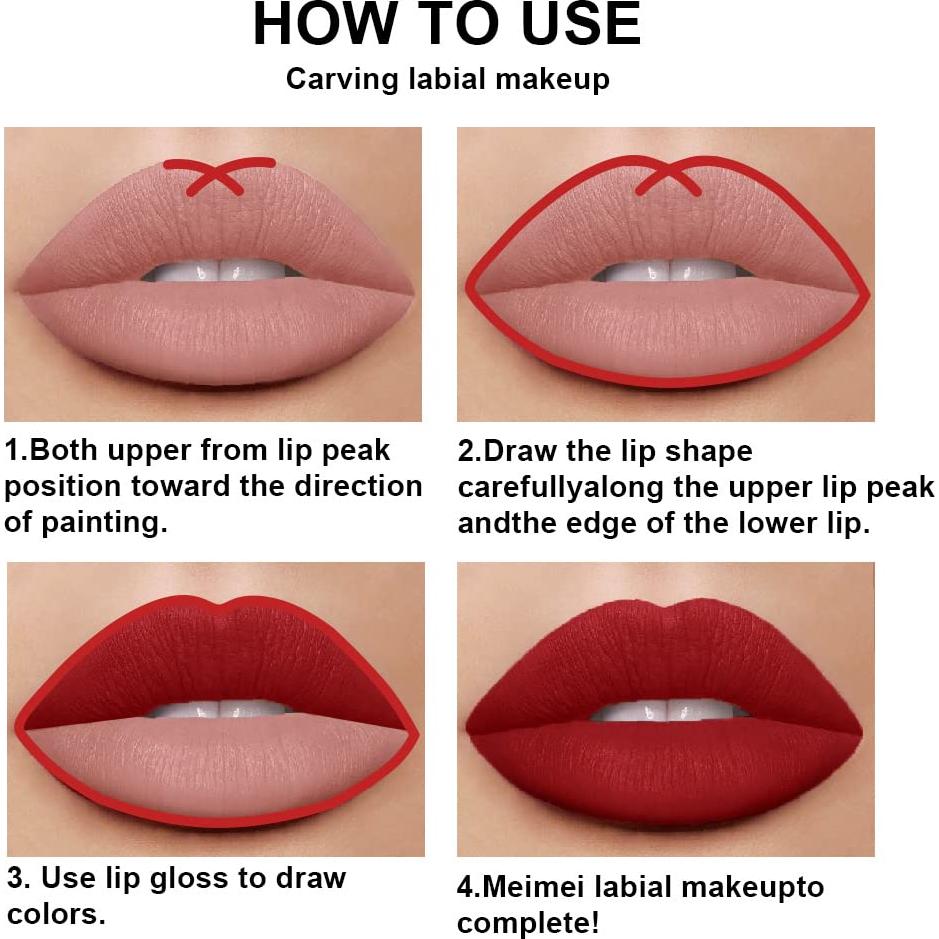 HOW TO USE
Carving labial makeup

1.Both upper from lip peak position toward the direction of painting.

2.Draw the lip shape carefullyalong the upper lip peak andthe edge of the lower lip.

3. Use lip gloss to draw colors.

4.Meimei labial makeupto complete!