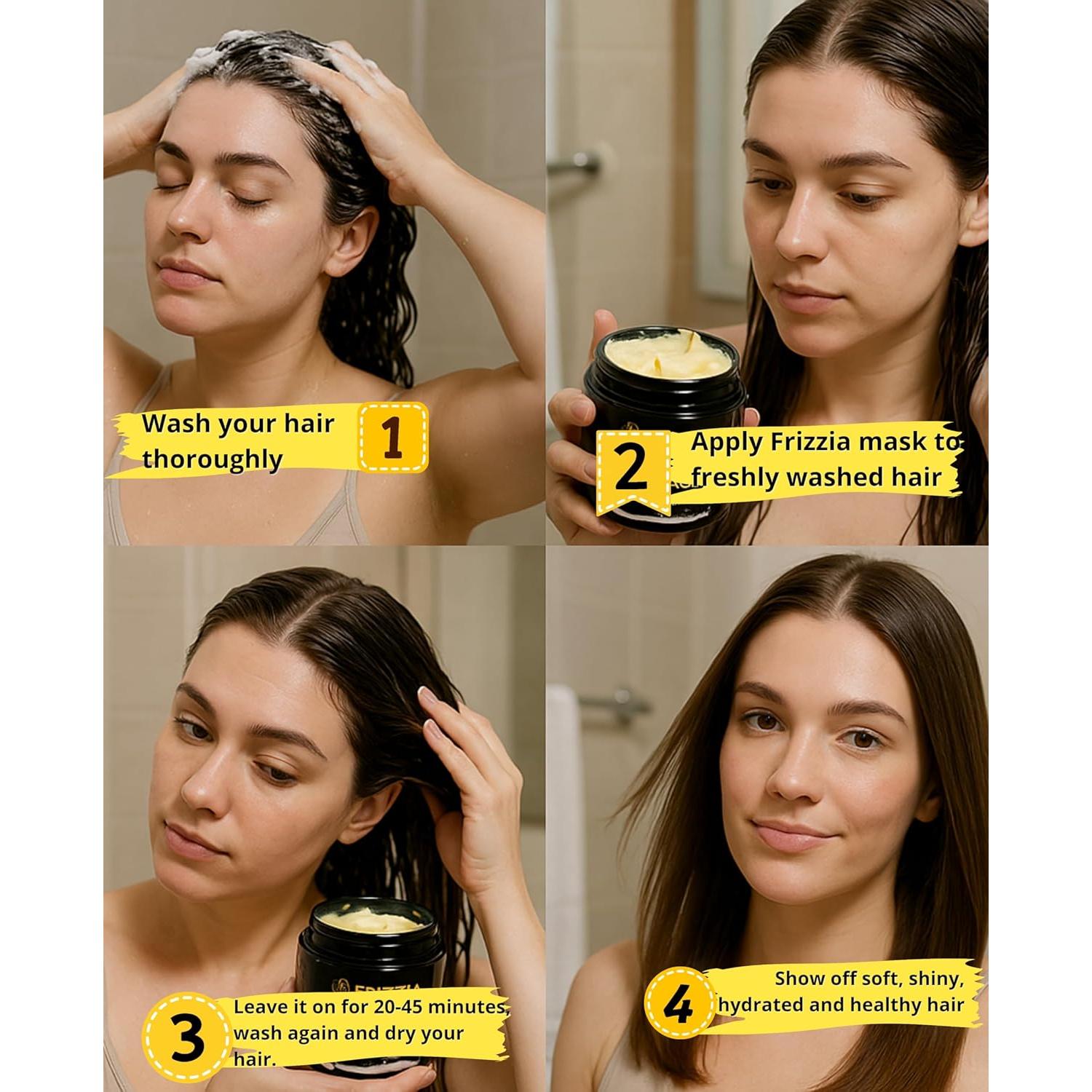 Wash your hair thoroughly

1

2

Apply Frizzia mask to freshly washed hair

FRIZZIA

3

Leave it on for 20-45 minutes, wash again and dry your hair.

4

Show off soft, shiny, hydrated and healthy hair