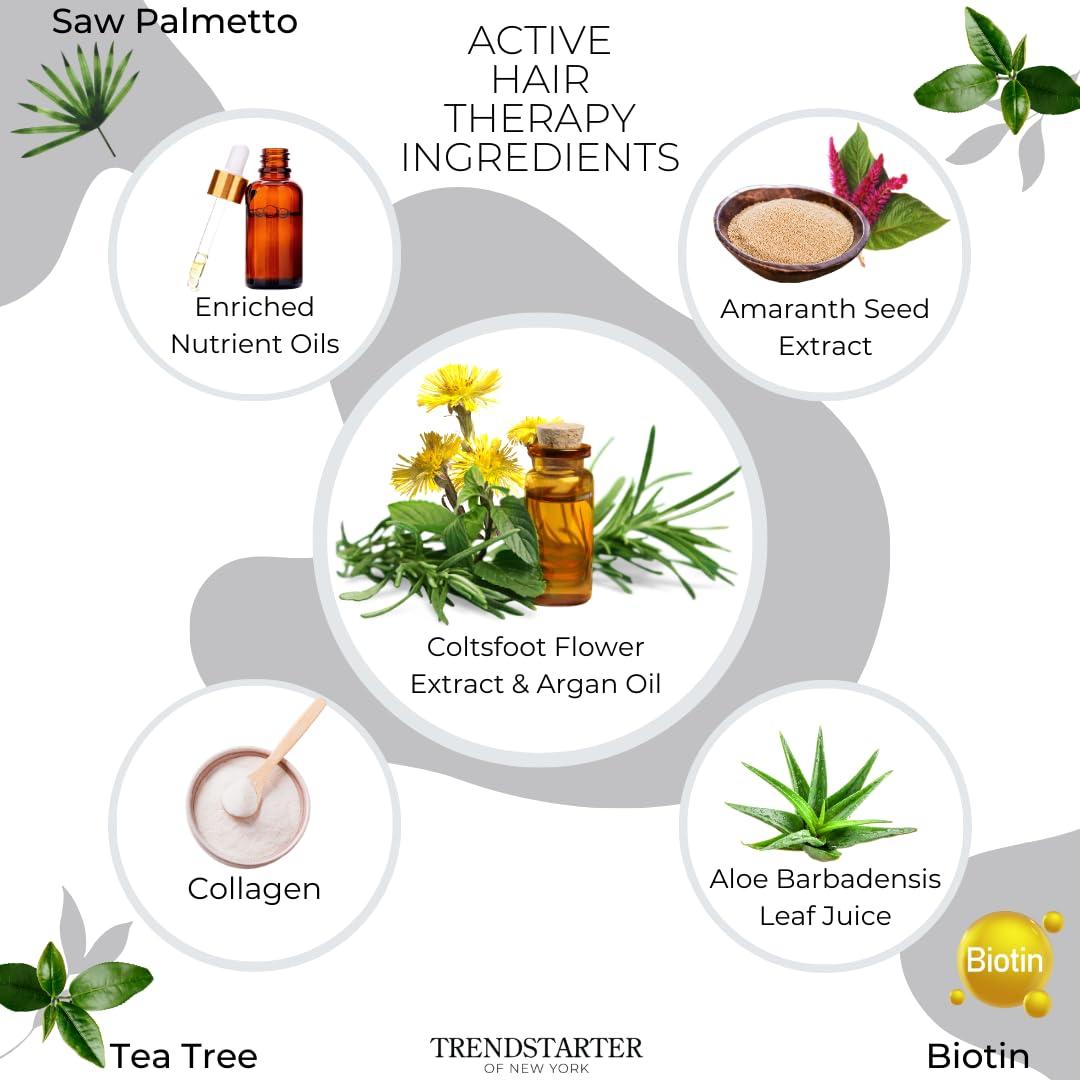 Saw Palmetto

ACTIVE HAIR THERAPY INGREDIENTS

Enriched Nutrient Oils

Amaranth Seed Extract

Coltsfoot Flower Extract & Argan Oil

Collagen

Aloe Barbadensis Leaf Juice

Biotin

Tea Tree

TRENDSTARTER
OF NEW YORK

Biotin