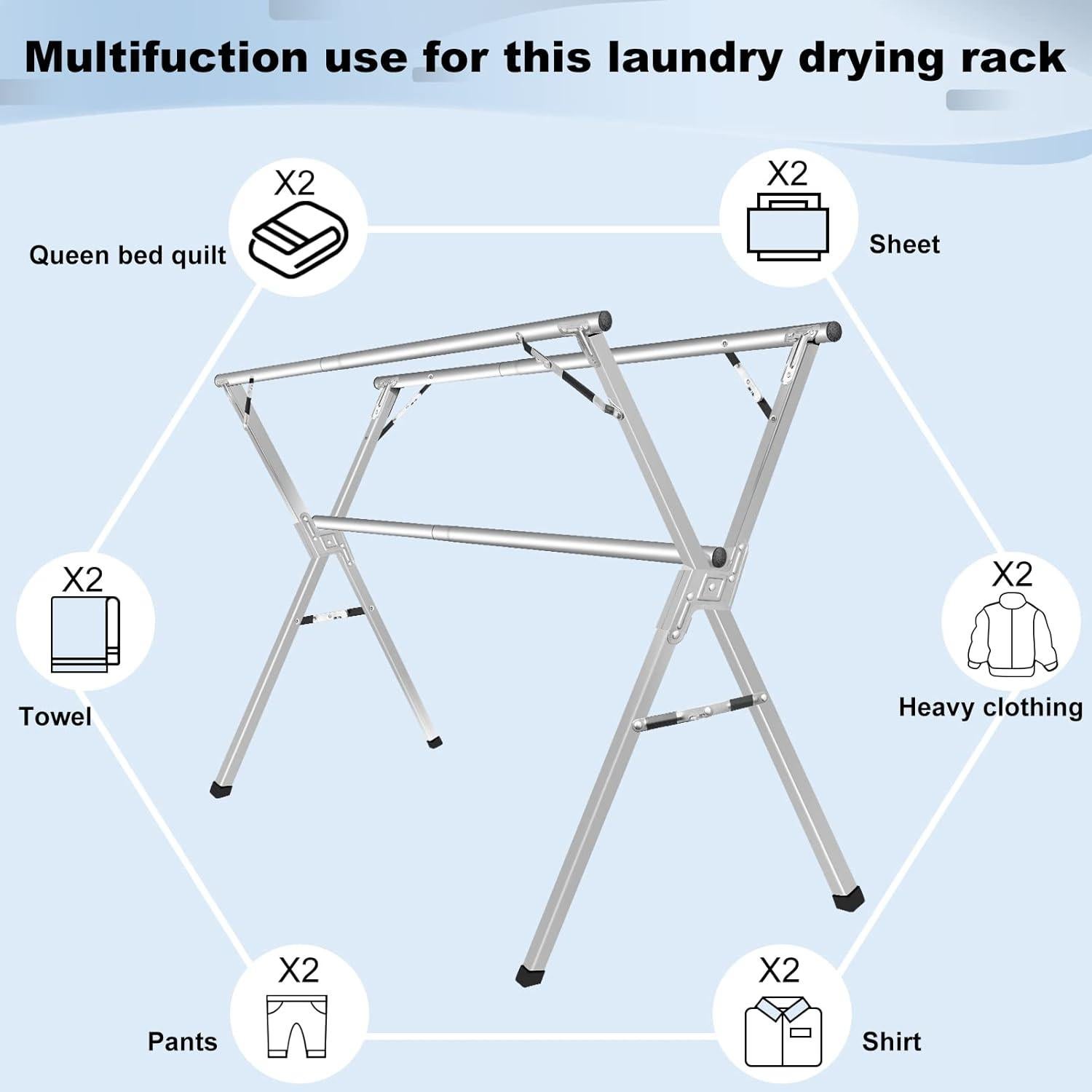 Multifuction use for this laundry drying rack

X2
Queen bed quilt

X2
Sheet

X2
Towel

X2
Heavy clothing

X2
Pants

X2
Shirt