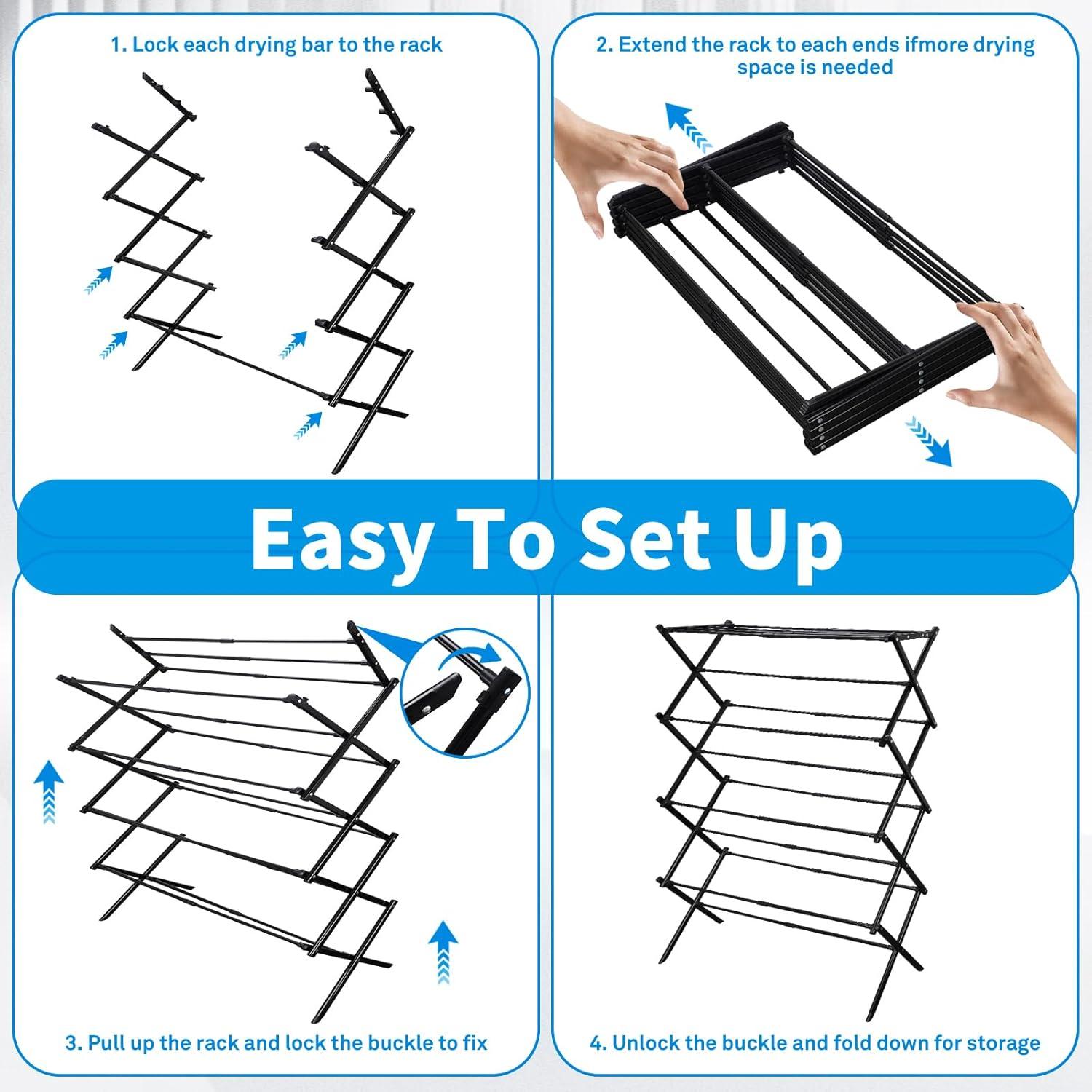 1. Lock each drying bar to the rack

2. Extend the rack to each ends ifmore drying space is needed

Easy To Set Up

3. Pull up the rack and lock the buckle to fix

4. Unlock the buckle and fold down for storage