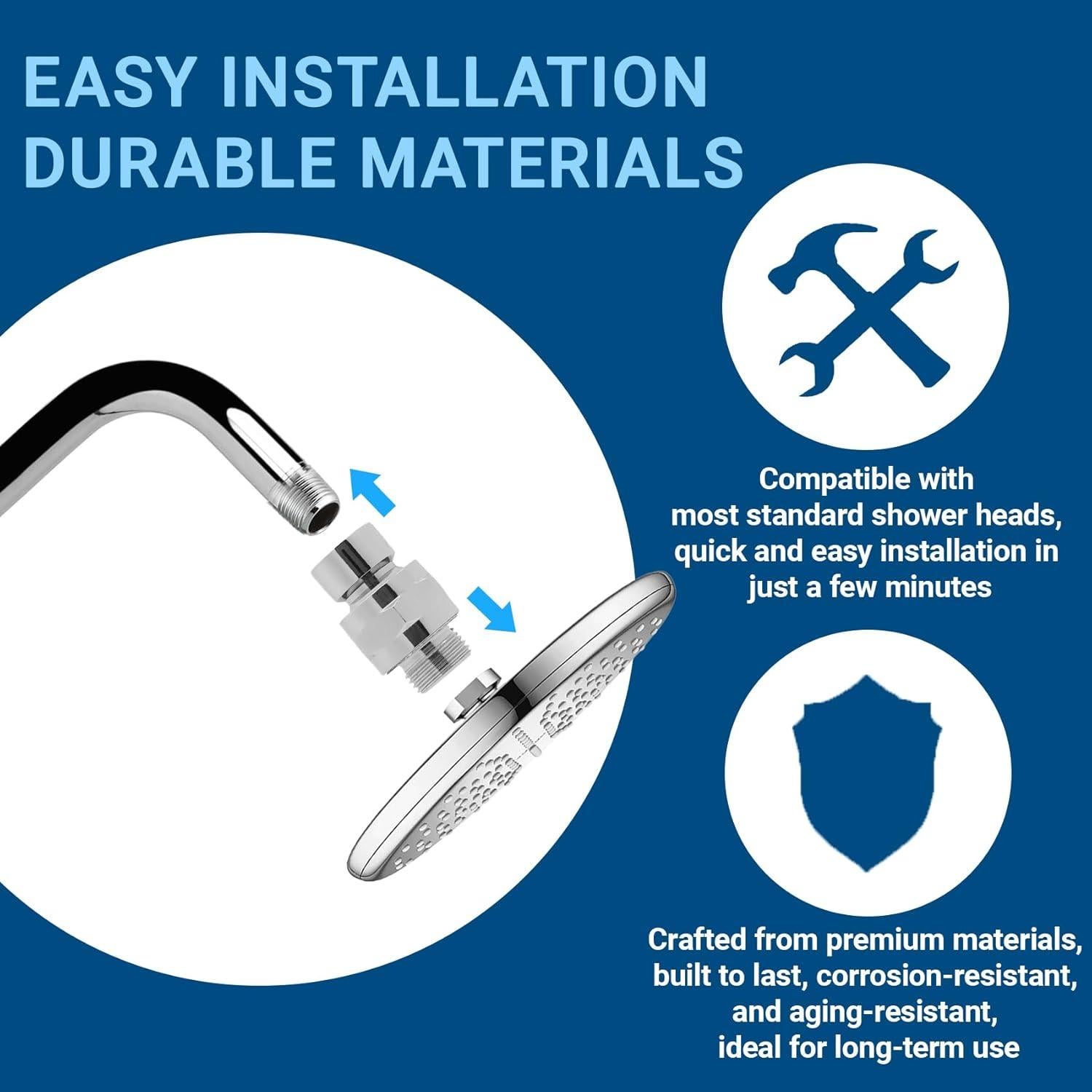 EASY INSTALLATION
DURABLE MATERIALS

Compatible with most standard shower heads, quick and easy installation in just a few minutes

Crafted from premium materials, built to last, corrosion-resistant, and aging-resistant, ideal for long-term use