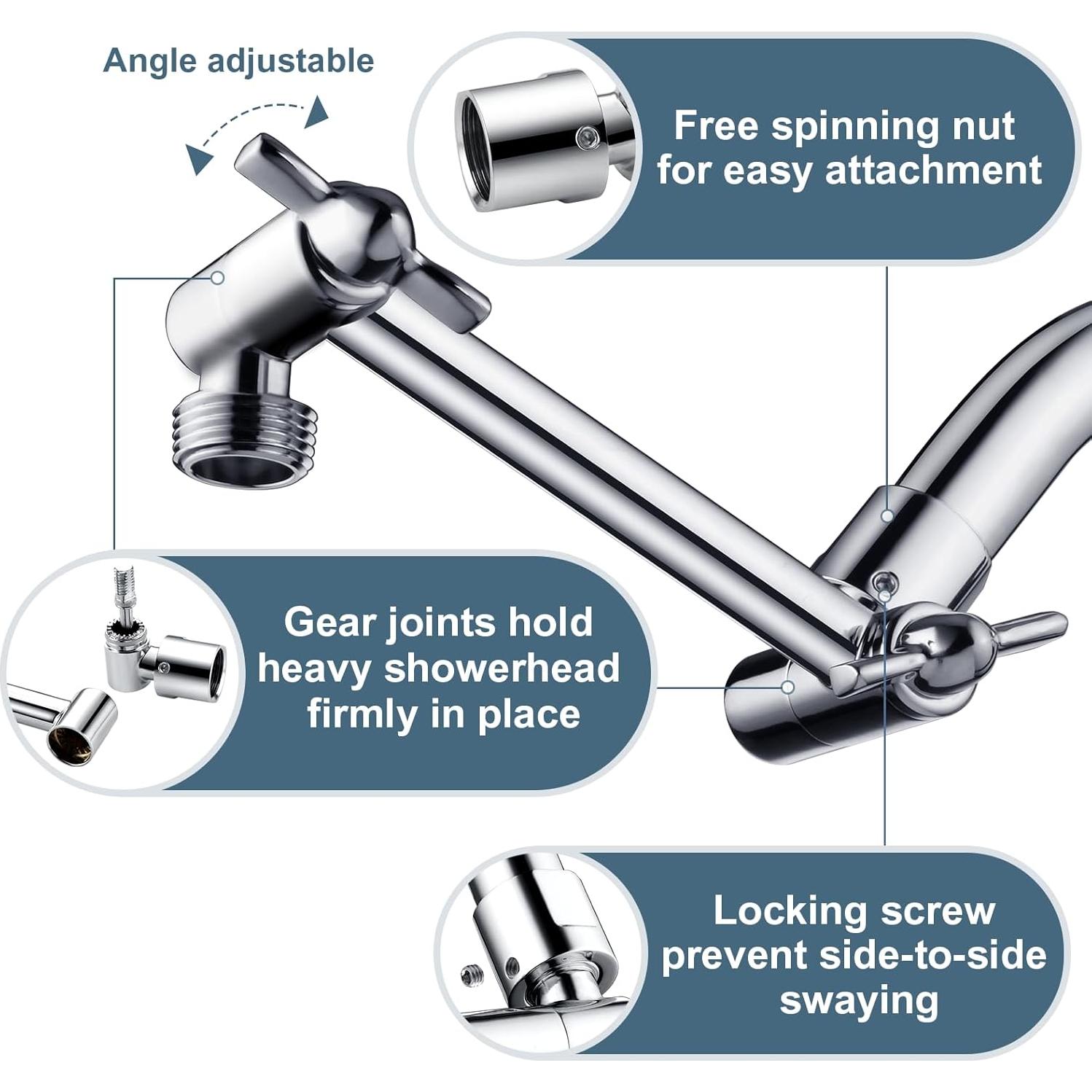 Angle adjustable

Free spinning nut for easy attachment

Gear joints hold heavy showerhead firmly in place

Locking screw prevent side-to-side swaying