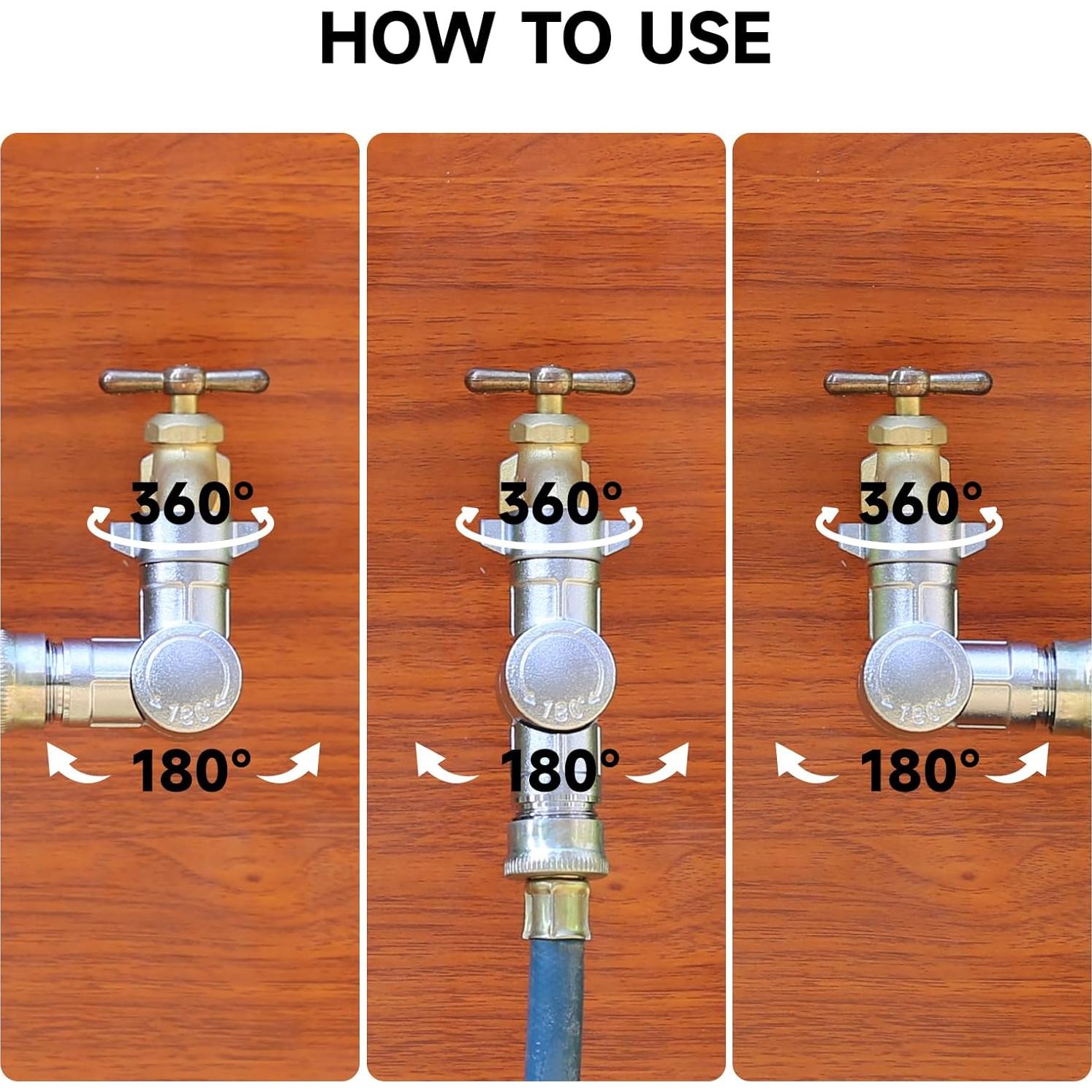 HOW TO USE

360°

180°

180°

360°

180°

180°

360°

180°

180°