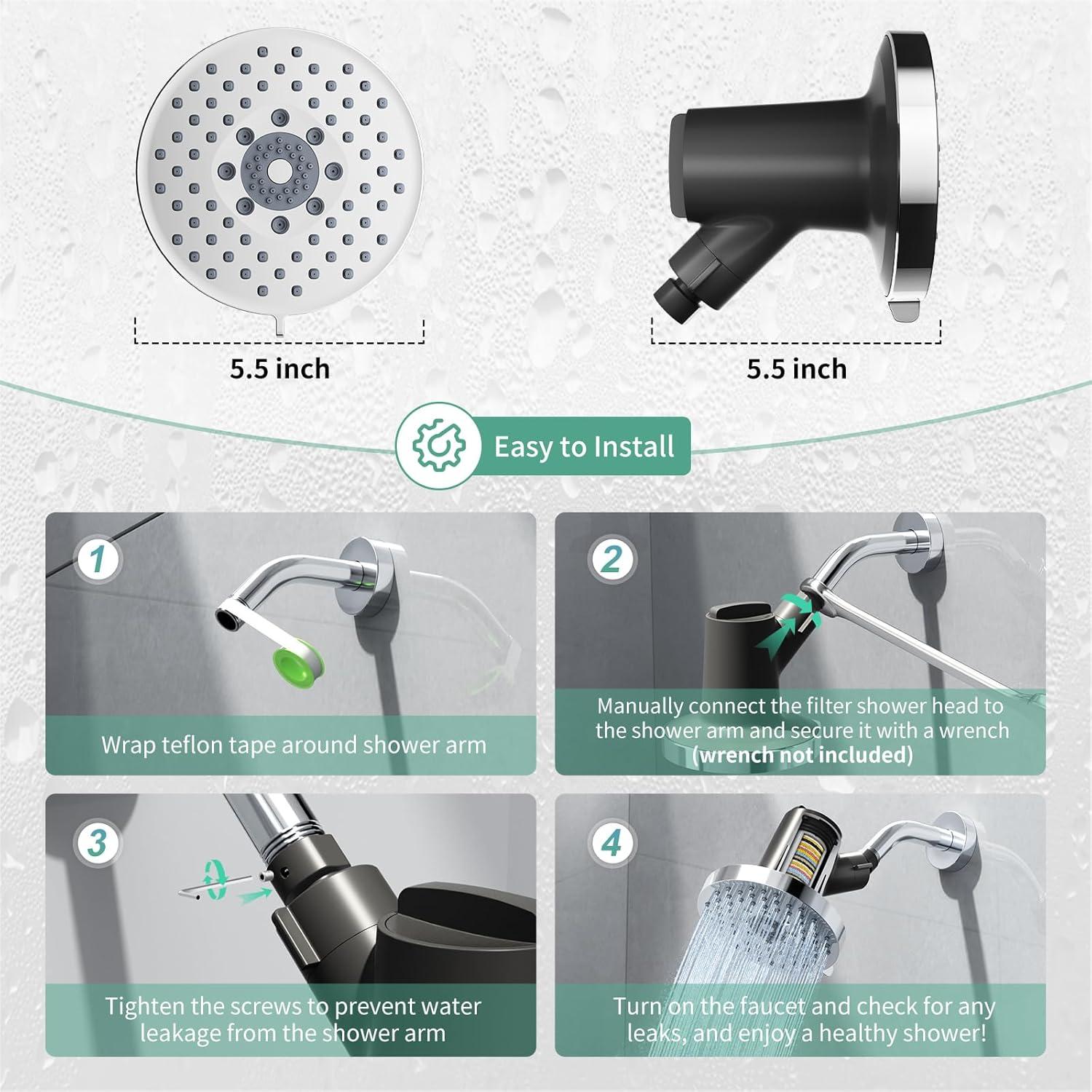 5.5 inch

5.5 inch

Easy to Install

1

Wrap teflon tape around shower arm

2

Manually connect the filter shower head to the shower arm and secure it with a wrench (wrench not included)

3

Tighten the screws to prevent water leakage from the shower arm

4

Turn on the faucet and check for any leaks, and enjoy a healthy shower!