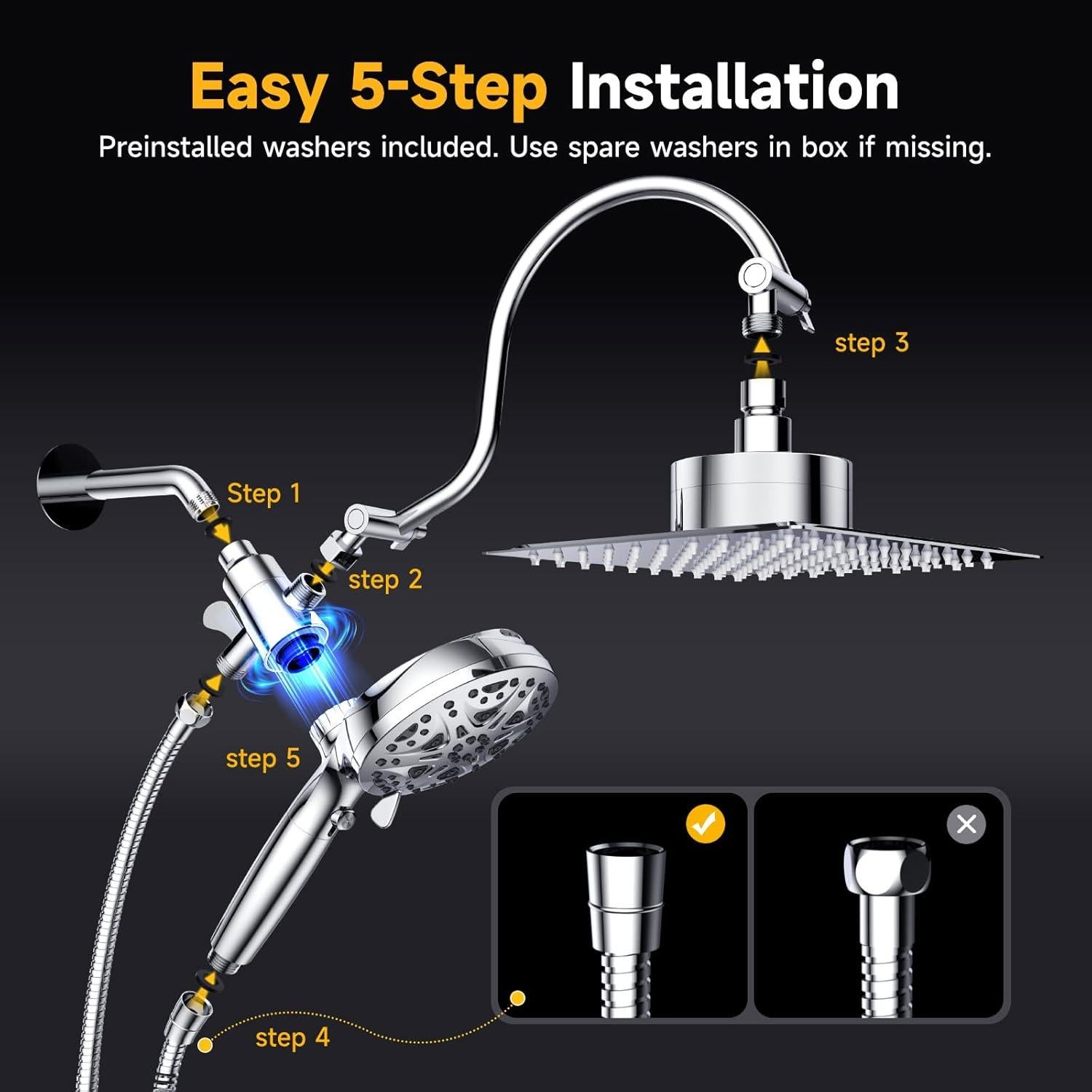 Easy 5-Step Installation

Preinstalled washers included. Use spare washers in box if missing.

step 3

Step 1

step 2

step 5

step 4