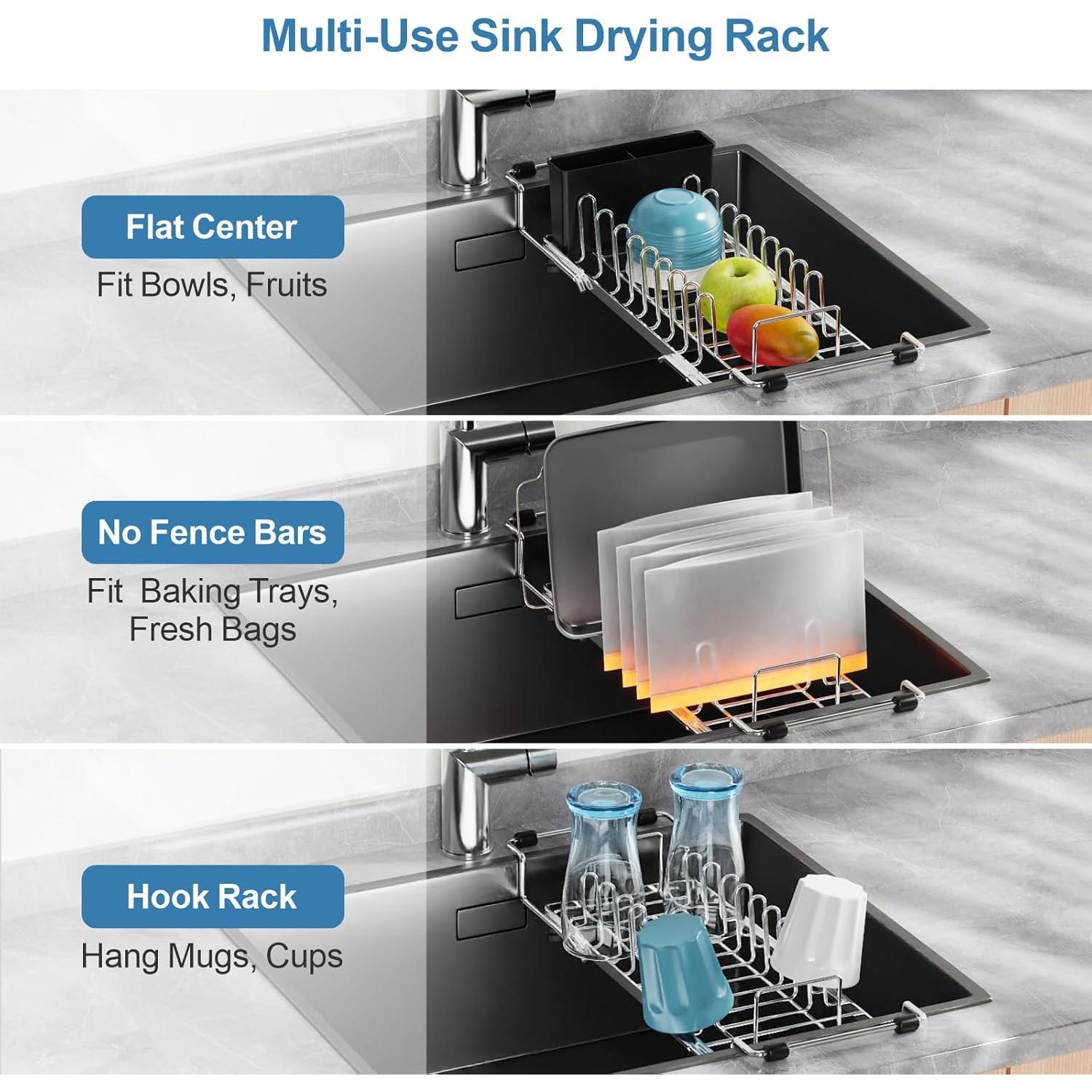 Multi-Use Sink Drying Rack

Flat Center

Fit Bowls, Fruits

No Fence Bars

Fit  Baking Trays, Fresh Bags

Hook Rack

Hang Mugs, Cups