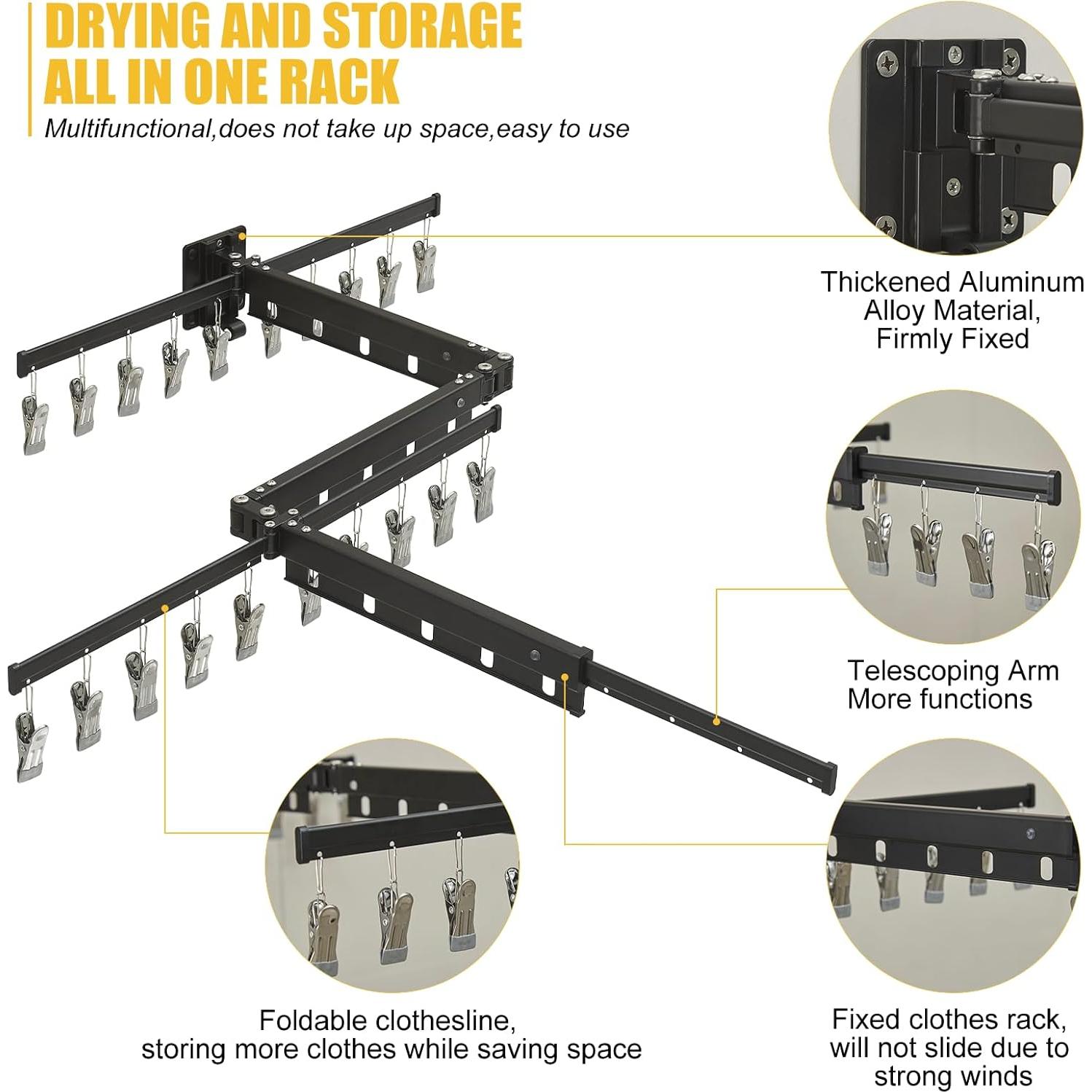 DRYING AND STORAGE ALL IN ONE RACK

Multifunctional,does not take up space,easy to use

Thickened Aluminum Alloy Material, Firmly Fixed

Telescoping Arm More functions

Foldable clothesline, storing more clothes while saving space

Fixed clothes rack, will not slide due to strong winds