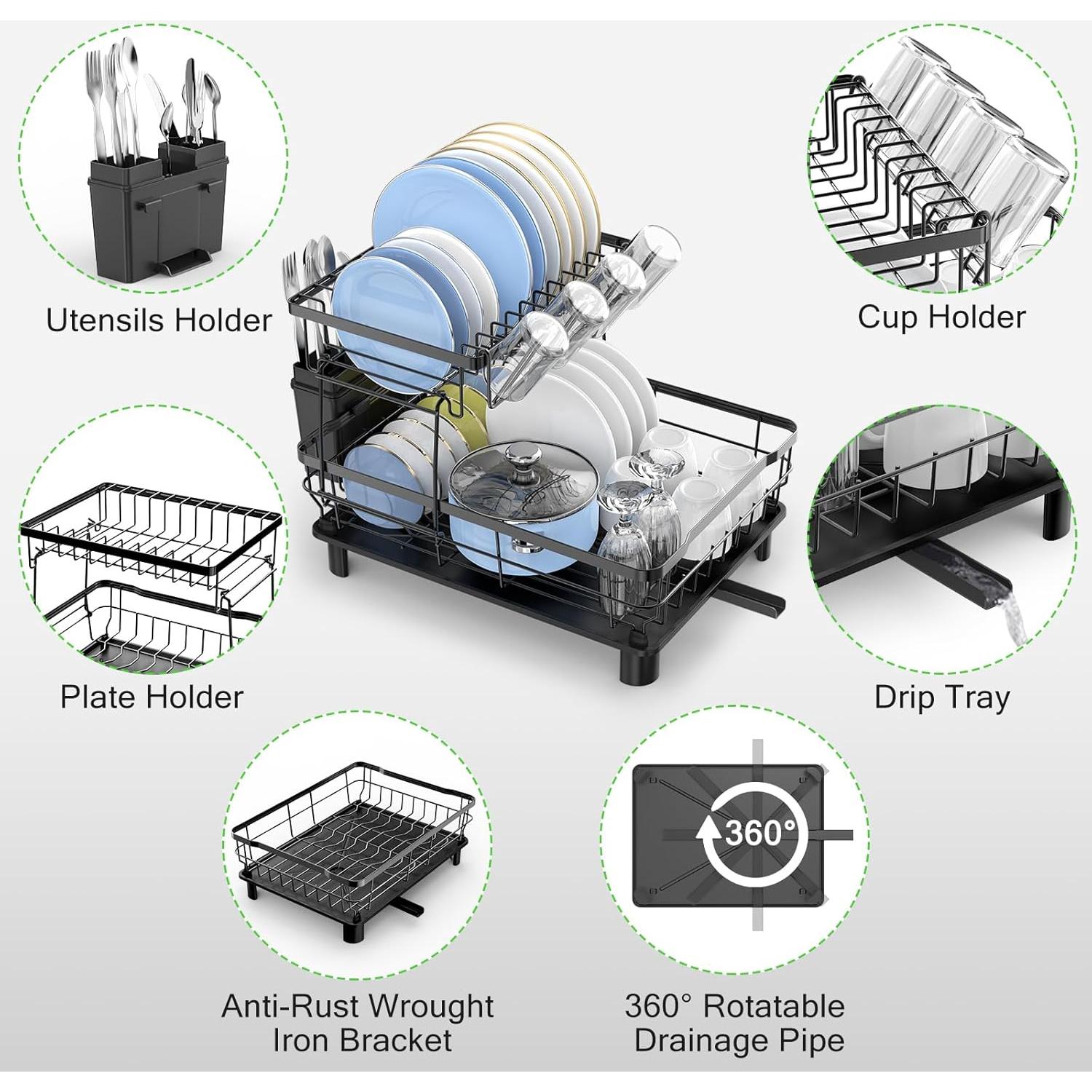 Utensils Holder

Cup Holder

Plate Holder

Drip Tray

360°

Anti-Rust Wrought Iron Bracket

360° Rotatable Drainage Pipe