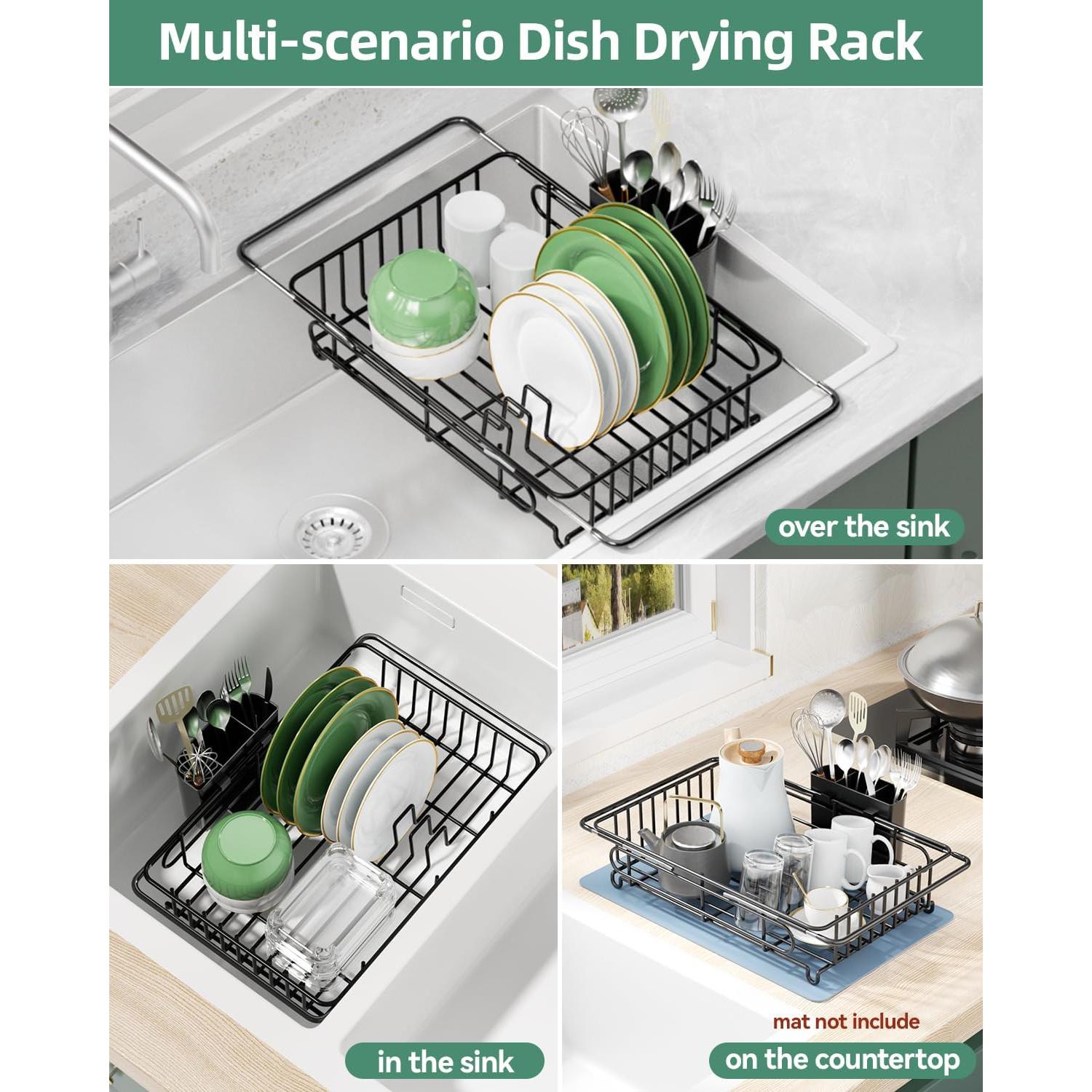 Multi-scenario Dish Drying Rack

over the sink

in the sink

mat not include

on the countertop