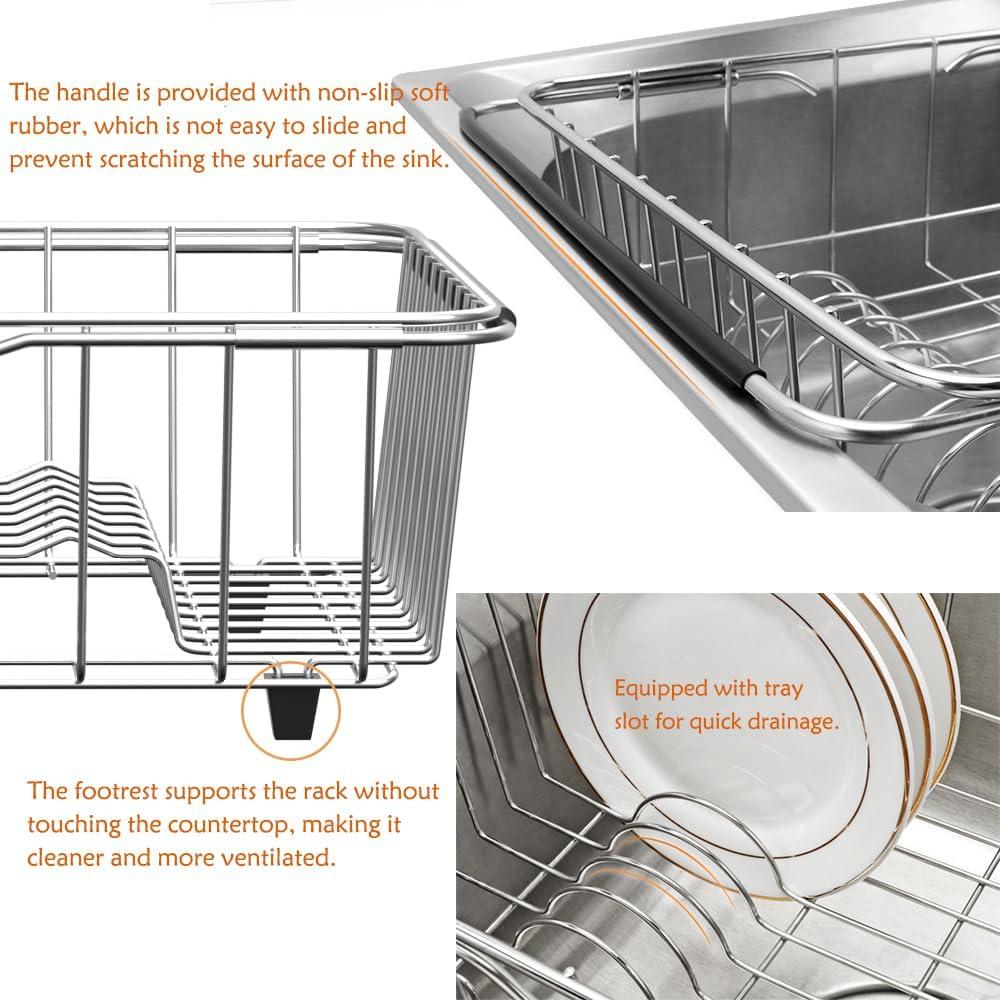 The handle is provided with non-slip soft rubber, which is not easy to slide and prevent scratching the surface of the sink.

Equipped with tray slot for quick drainage.

The footrest supports the rack without touching the countertop, making it cleaner and more ventilated.