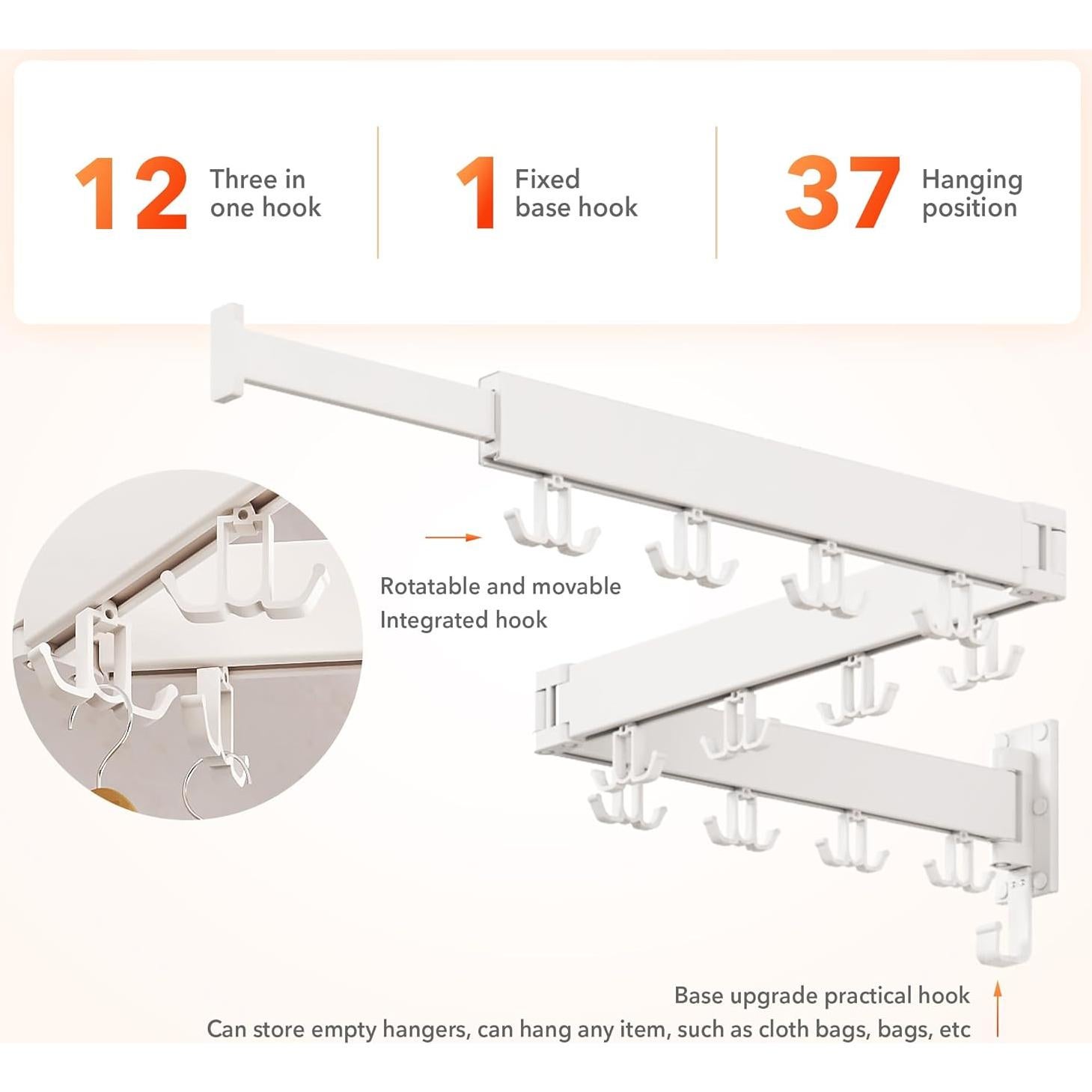 12 Three in one hook

1 Fixed base hook

37 Hanging position

Rotatable and movable
Integrated hook

Base upgrade practical hook
Can store empty hangers, can hang any item, such as cloth bags, bags, etc