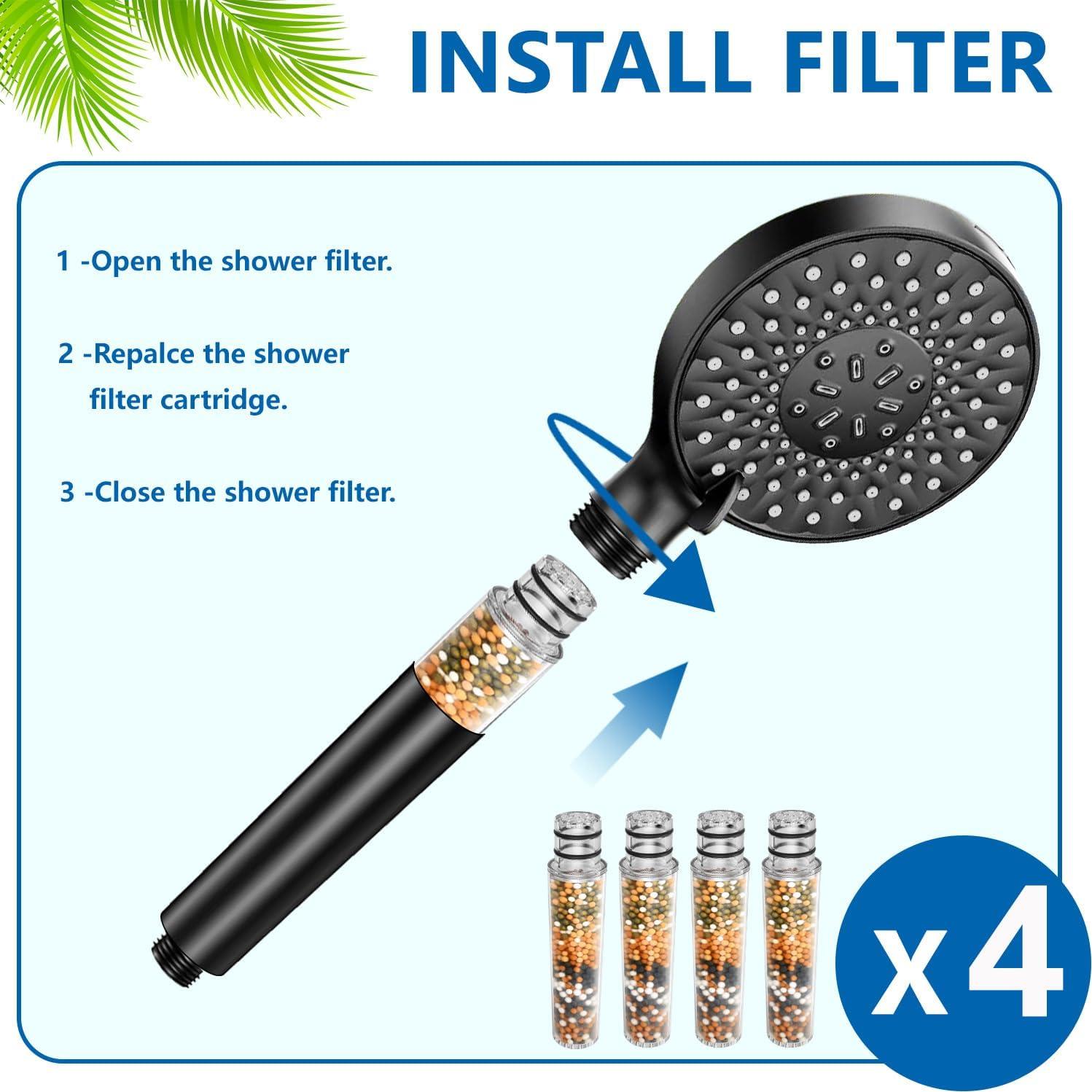 INSTALL FILTER

1 -Open the shower filter.

2 -Repalce the shower filter cartridge.

3 -Close the shower filter.

x4