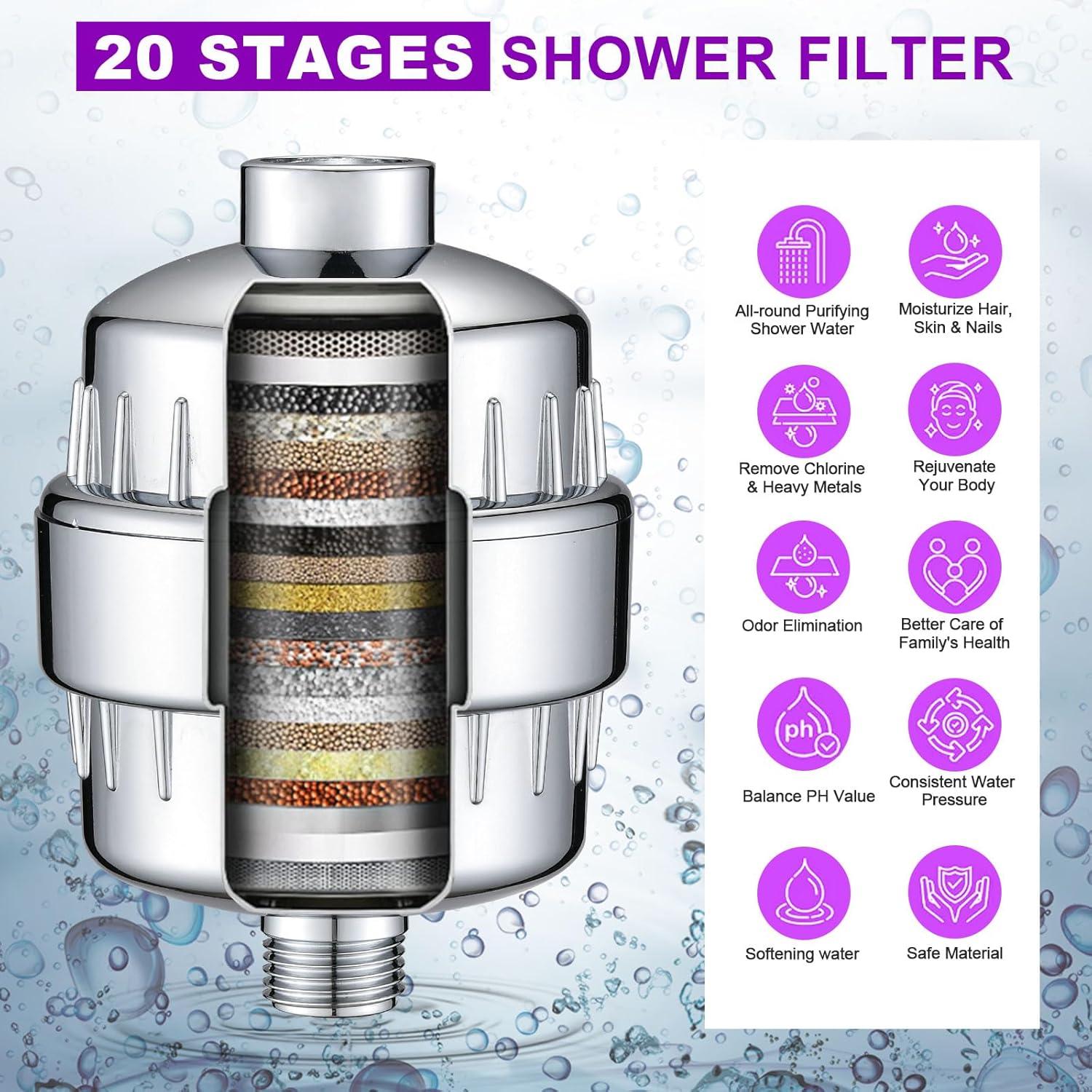 20 STAGES SHOWER FILTER

All-round Purifying Shower Water

Moisturize Hair, Skin & Nails

Remove Chlorine & Heavy Metals

Rejuvenate Your Body

Odor Elimination

Better Care of Family's Health

ph

Balance PH Value

Consistent Water Pressure

Softening water

Safe Material