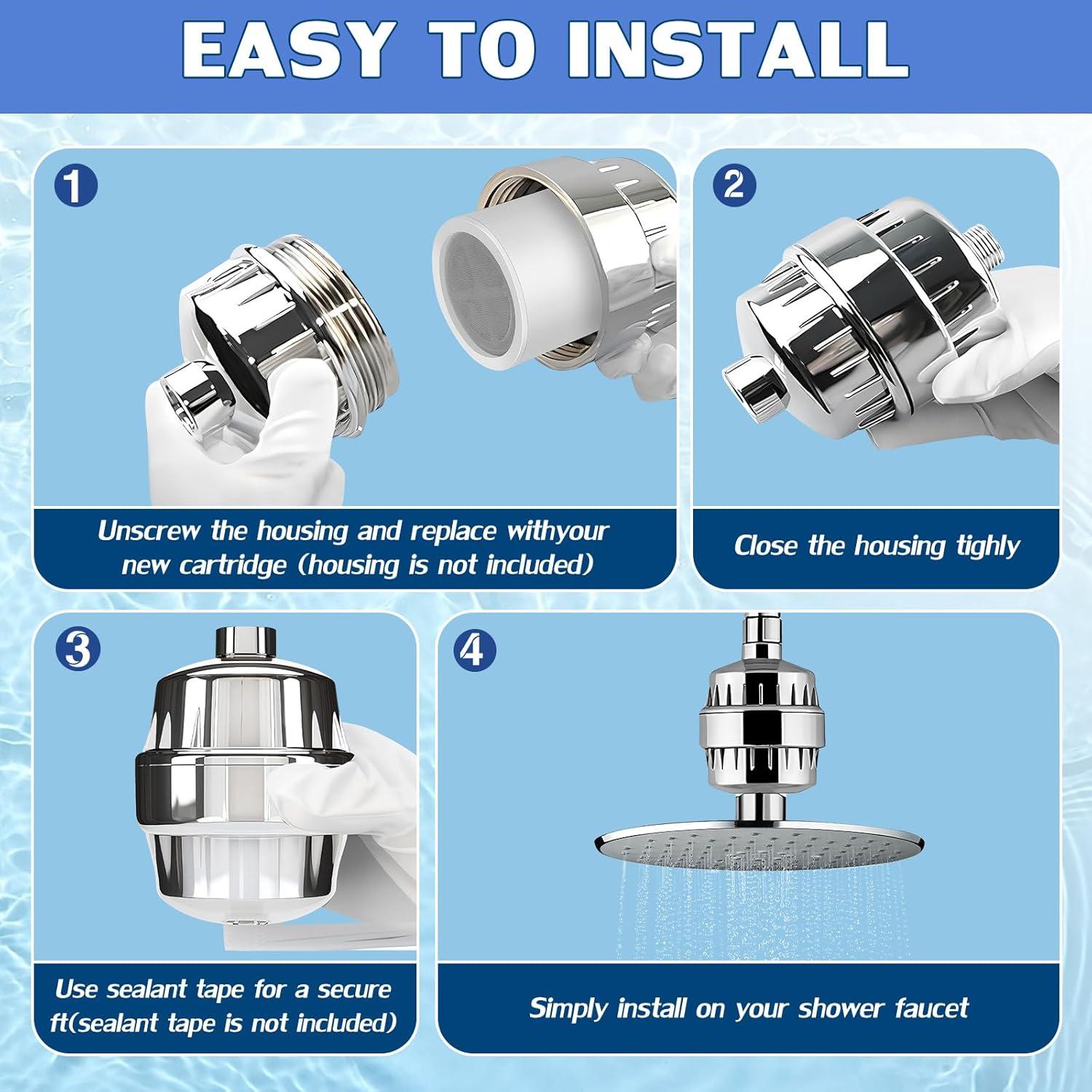 EASY TO INSTALL

1

Unscrew the housing and replace withyour new cartridge (housing is not included)

2

Close the housing tighly

3

Use sealant tape for a secure ft(sealant tape is not included)

4

Simply install on your shower faucet