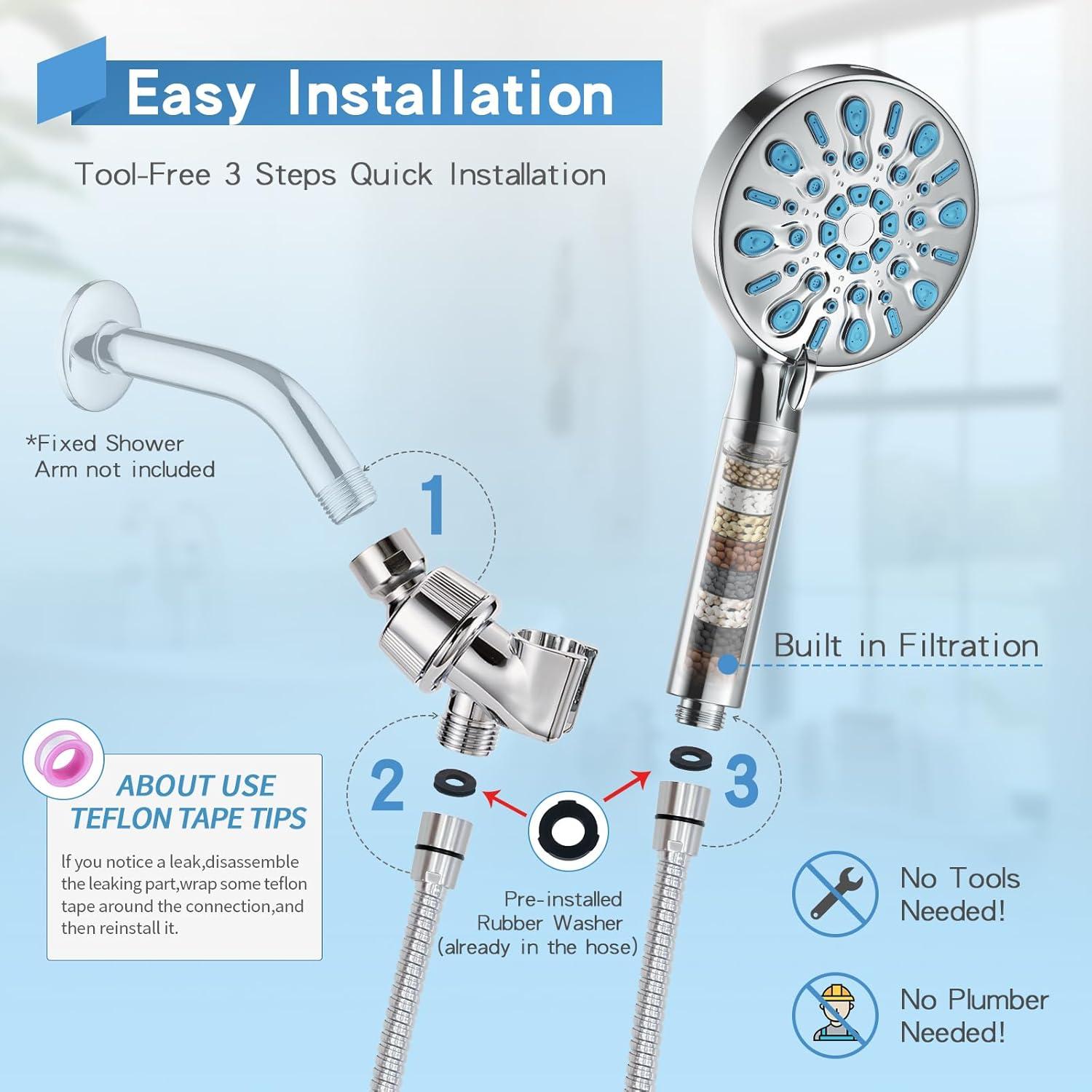 Easy Installation

Tool-Free 3 Steps Quick Installation

*Fixed Shower Arm not included

1

Built in Filtration

2

3

ABOUT USE TEFLON TAPE TIPS

If you notice a leak,disassemble the leaking part,wrap some teflon tape around the connection,and then reinstall it.

Pre-installed Rubber Washer (already in the hose)

No Tools Needed!

No Plumber Needed!