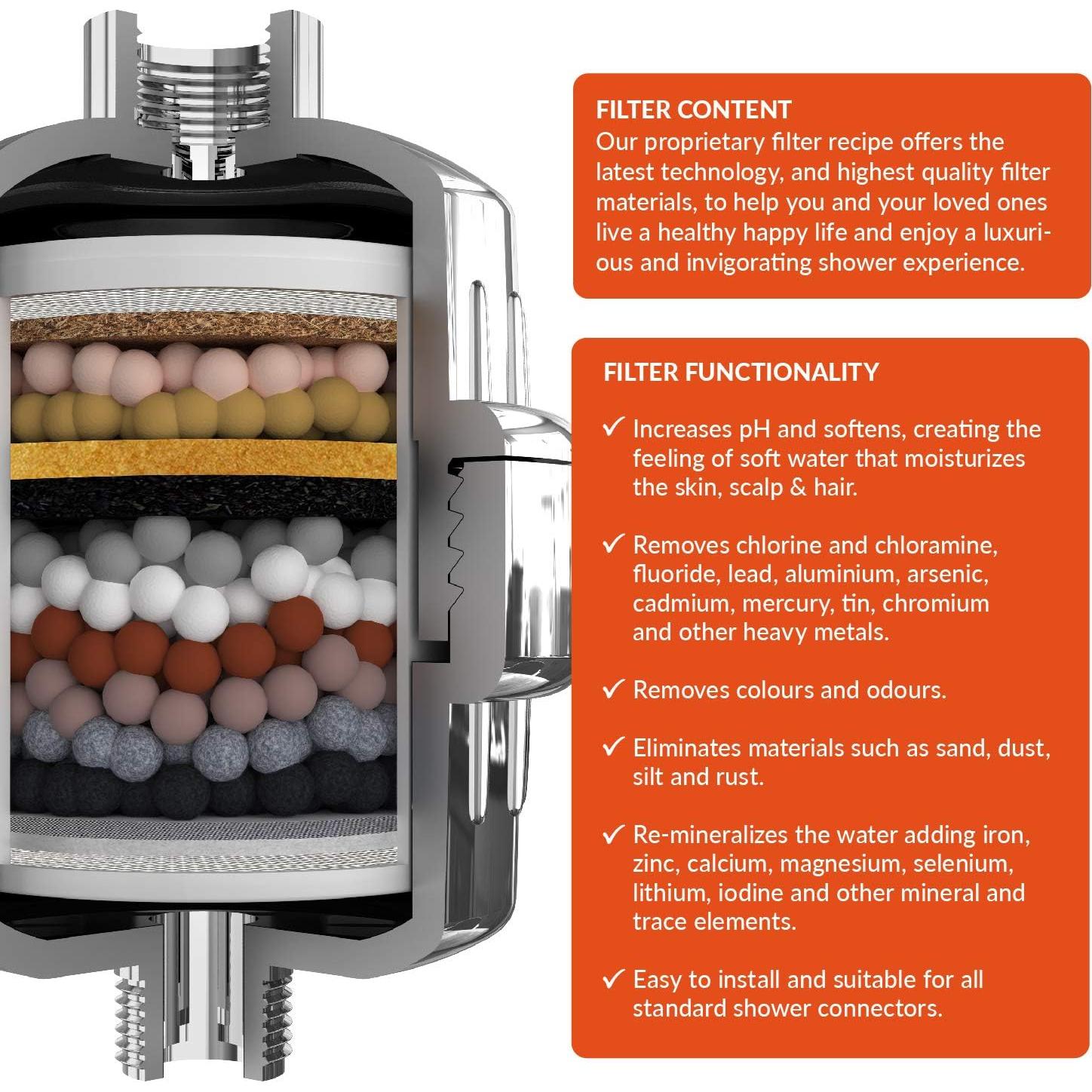 FILTER CONTENT
Our proprietary filter recipe offers the latest technology, and highest quality filter materials, to help you and your loved ones live a healthy happy life and enjoy a luxurious and invigorating shower experience.

FILTER FUNCTIONALITY

✓ Increases pH and softens, creating the feeling of soft water that moisturizes the skin, scalp & hair.

✓ Removes chlorine and chloramine, fluoride, lead, aluminium, arsenic, cadmium, mercury, tin, chromium and other heavy metals.

✓ Removes colours and odours.

✓ Eliminates materials such as sand, dust, silt and rust.

✓ Re-mineralizes the water adding iron, zinc, calcium, magnesium, selenium, lithium, iodine and other mineral and trace elements.

✓ Easy to install and suitable for all standard shower connectors.