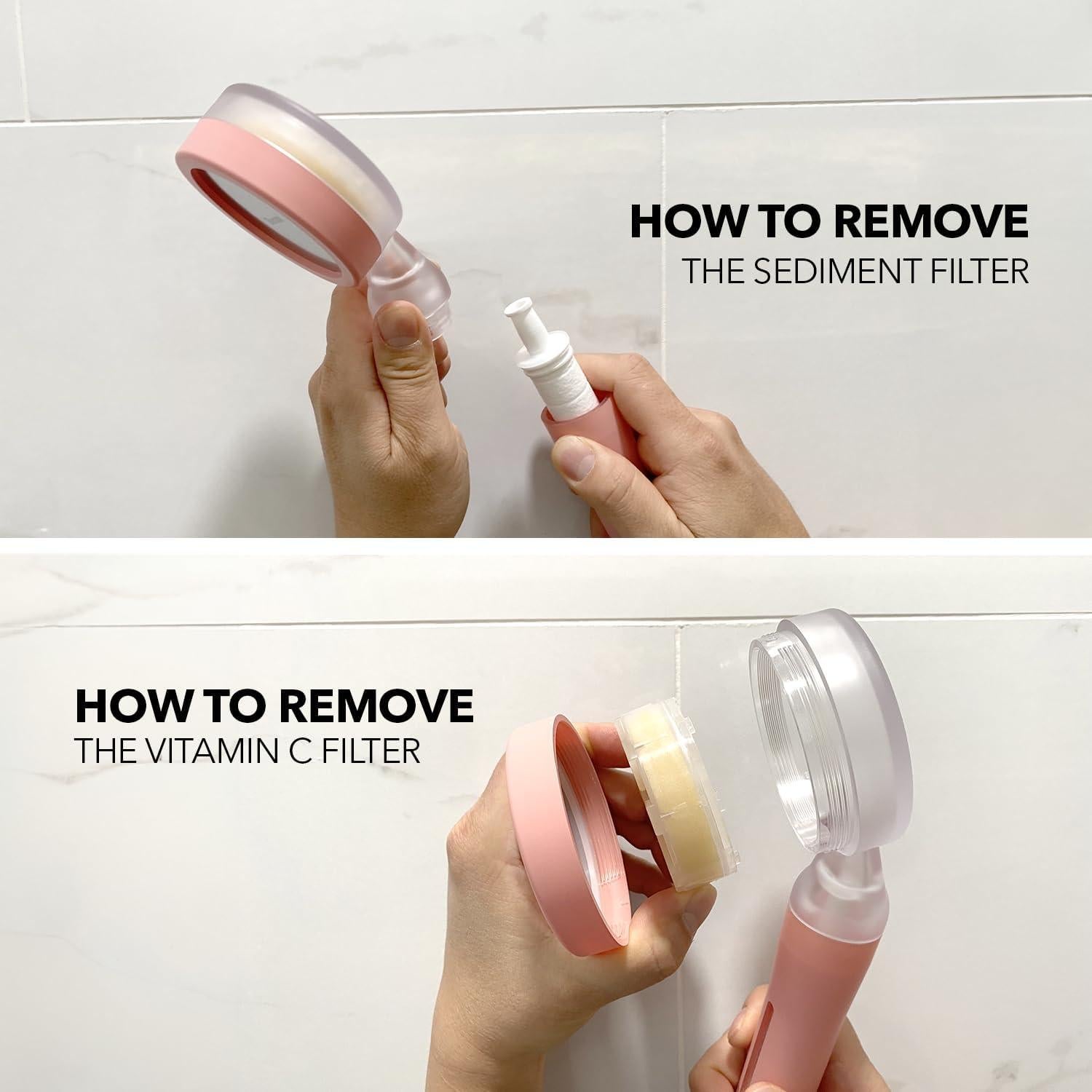 HOW TO REMOVE
THE SEDIMENT FILTER

HOW TO REMOVE
THE VITAMIN C FILTER