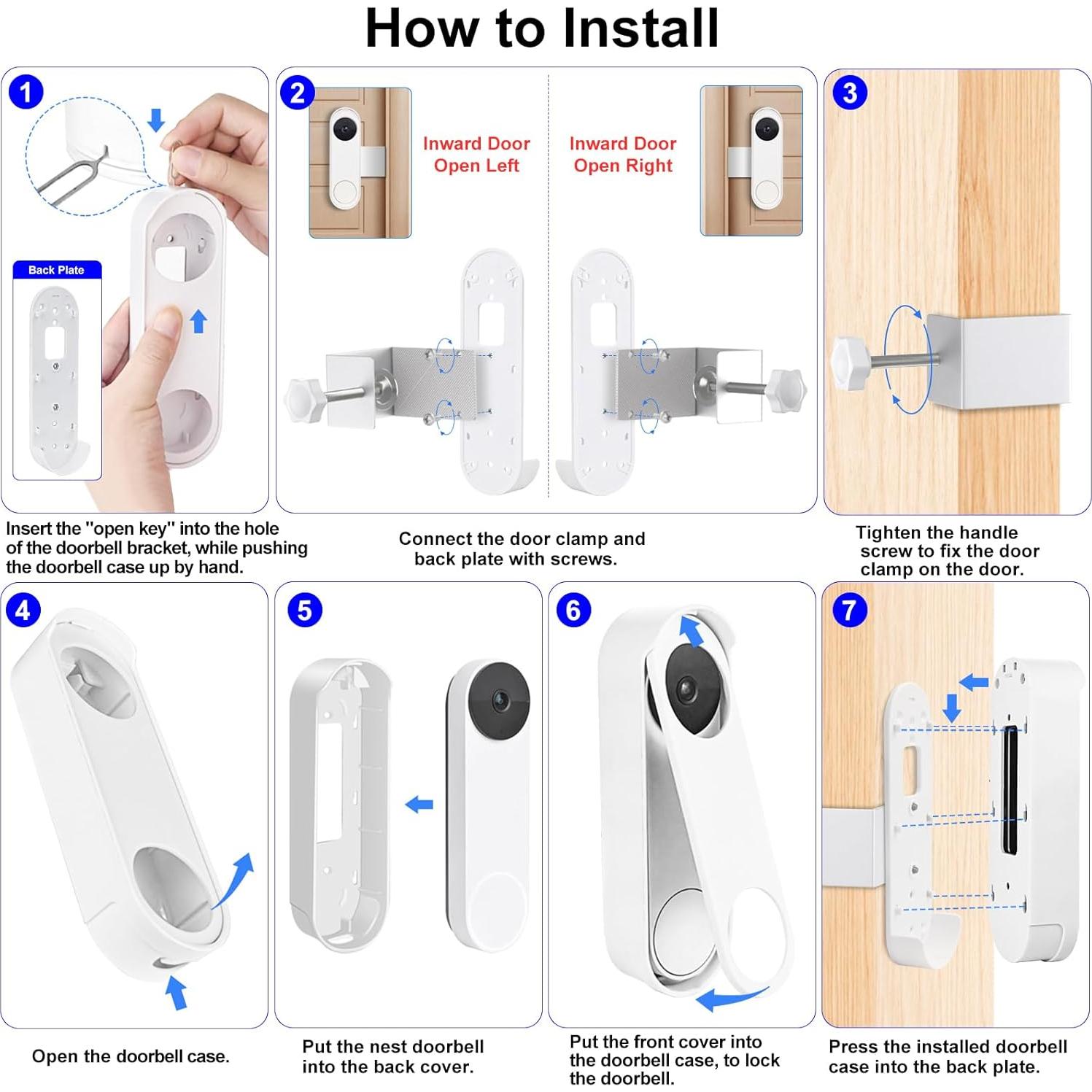 How to Install

1

Back Plate

Insert the "open key" into the hole of the doorbell bracket, while pushing the doorbell case up by hand.

2

Inward Door Open Left

Inward Door Open Right

Connect the door clamp and back plate with screws.

3

Tighten the handle screw to fix the door clamp on the door.

4

Open the doorbell case.

5

Put the nest doorbell into the back cover.

6

Put the front cover into the doorbell case, to lock the doorbell.

7

Press the installed doorbell case into the back plate.