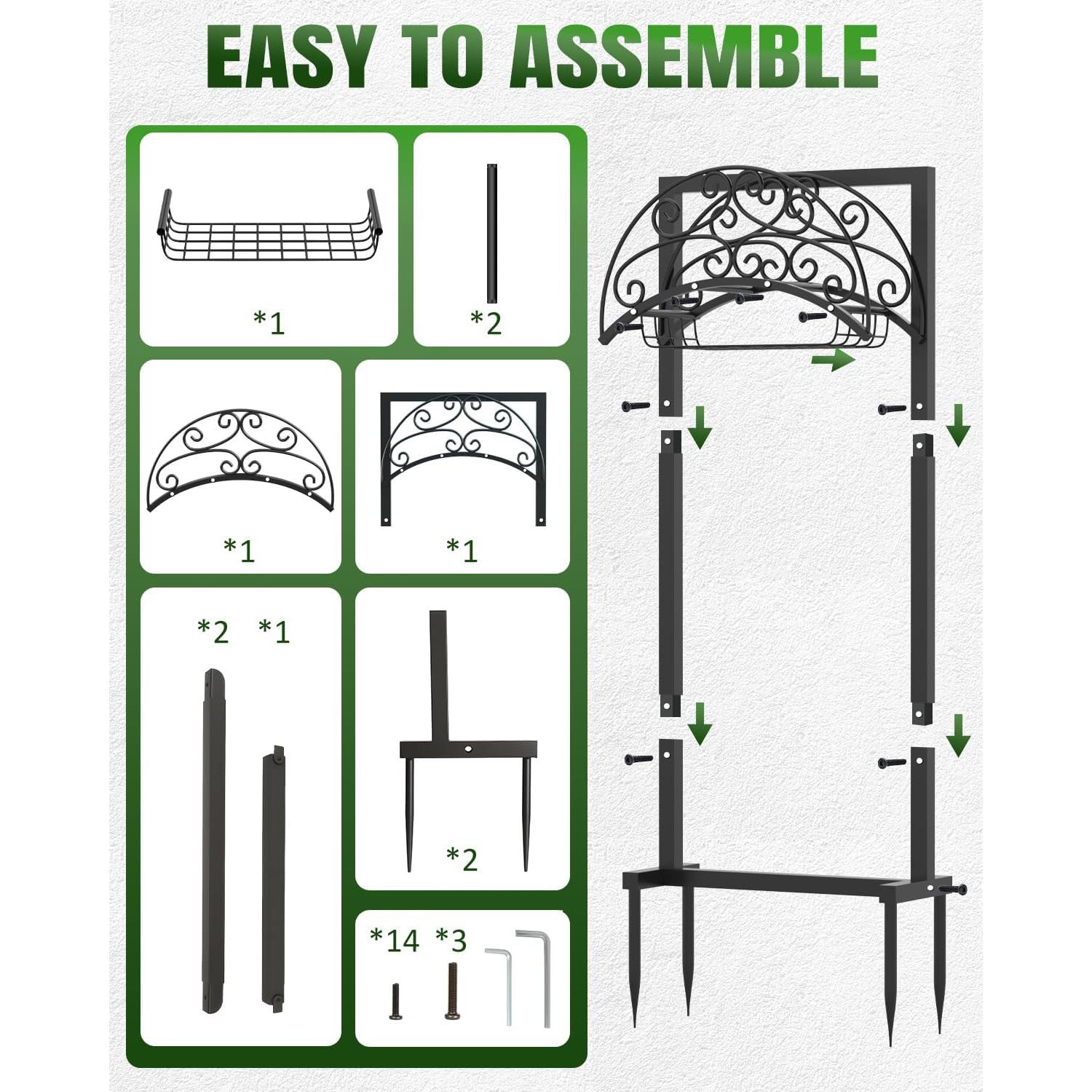 EASY TO ASSEMBLE

*1

*2

*1

*1

*2 *1

*2

*14 *3