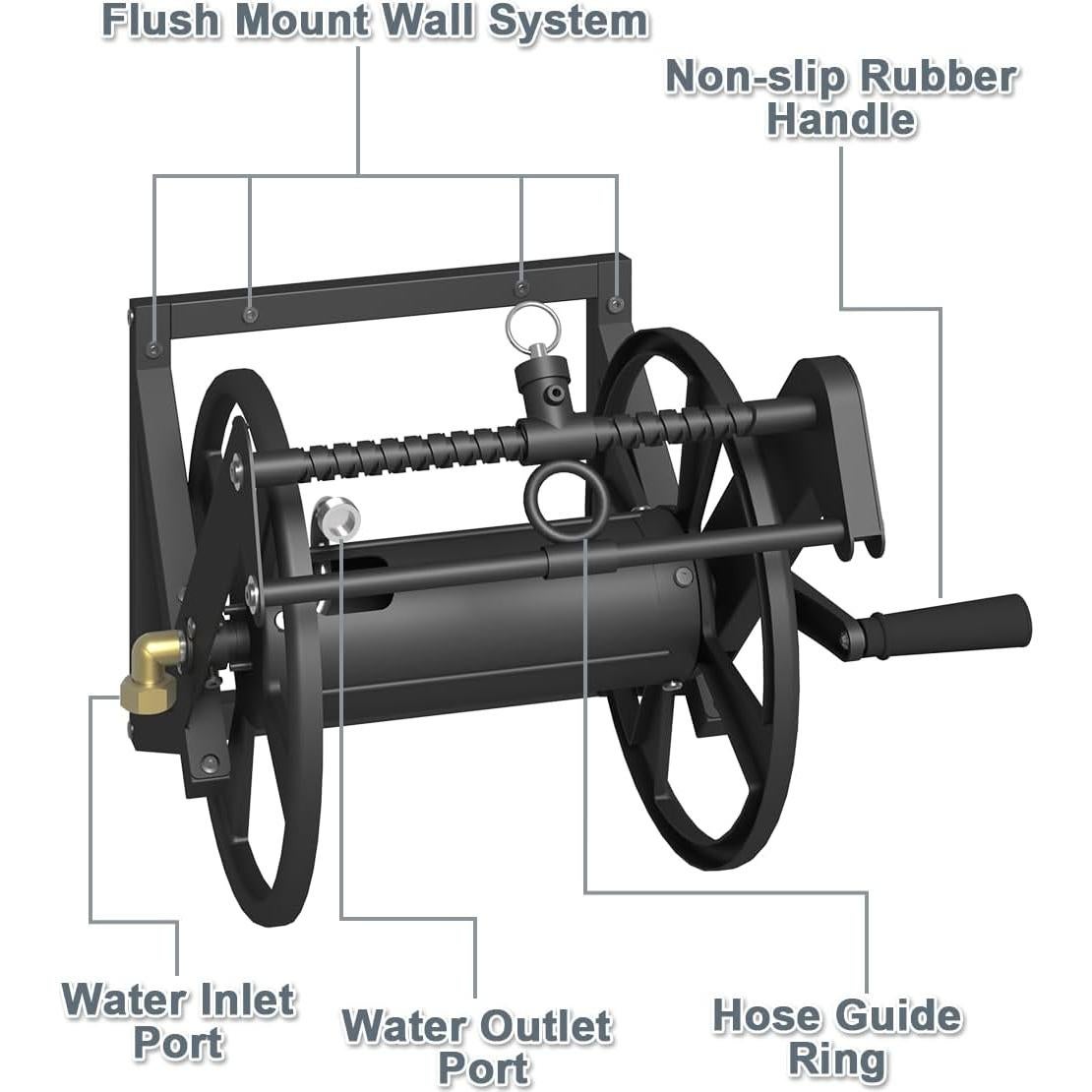 Flush Mount Wall System

Non-slip Rubber Handle

Water Inlet Port

Water Outlet Port

Hose Guide Ring