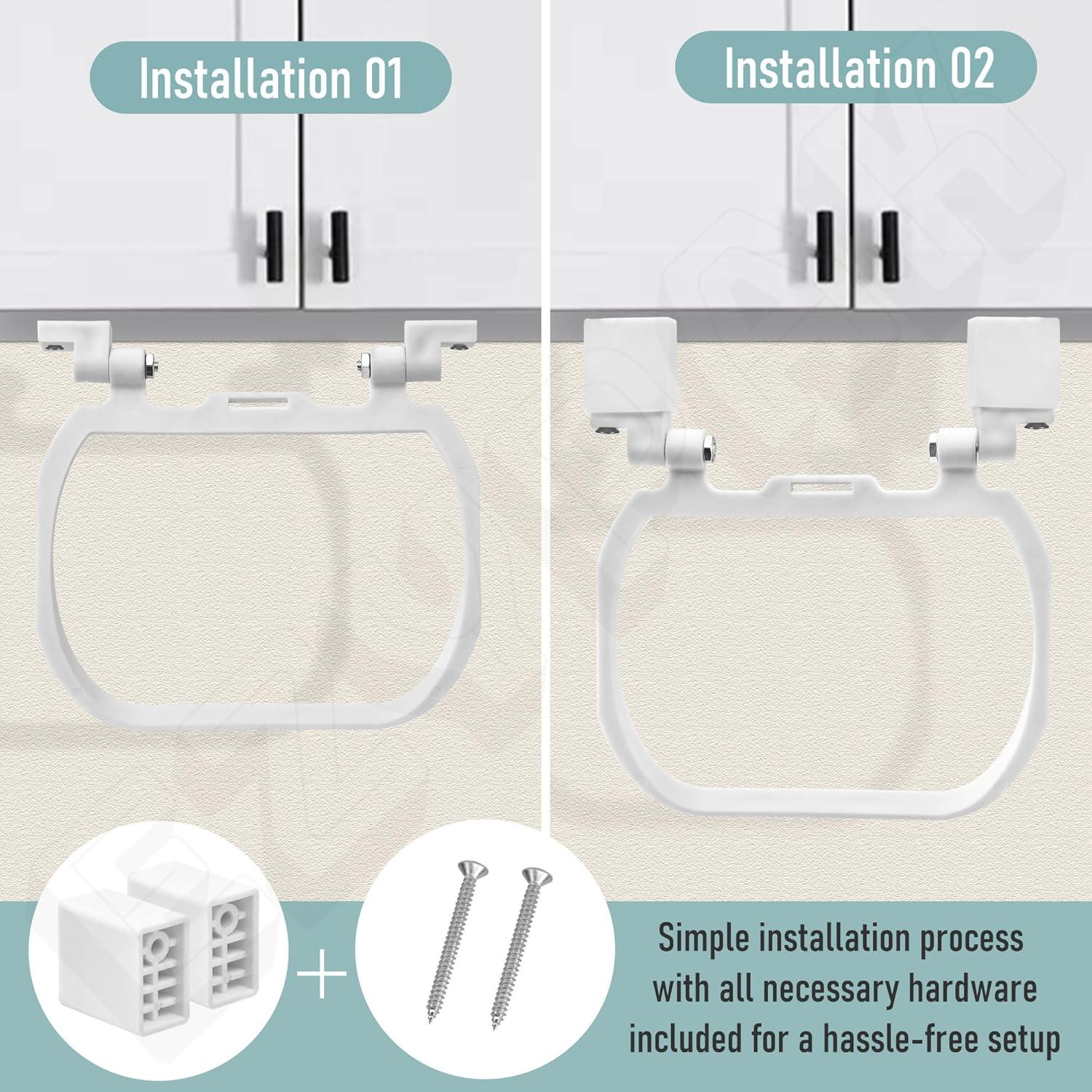 Installation 01

Installation 02

+

Simple installation process with all necessary hardware included for a hassle-free setup