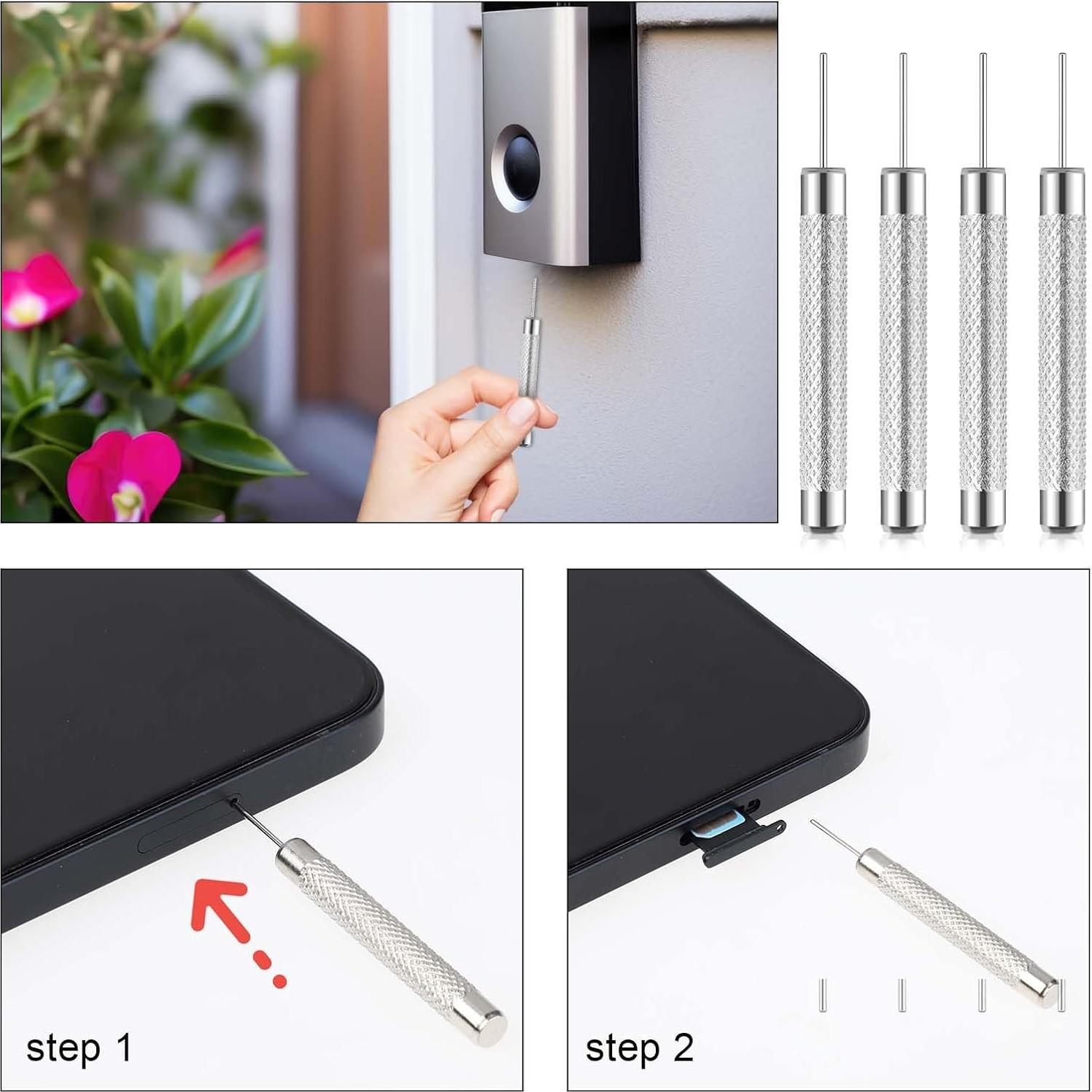 step 1

step 2