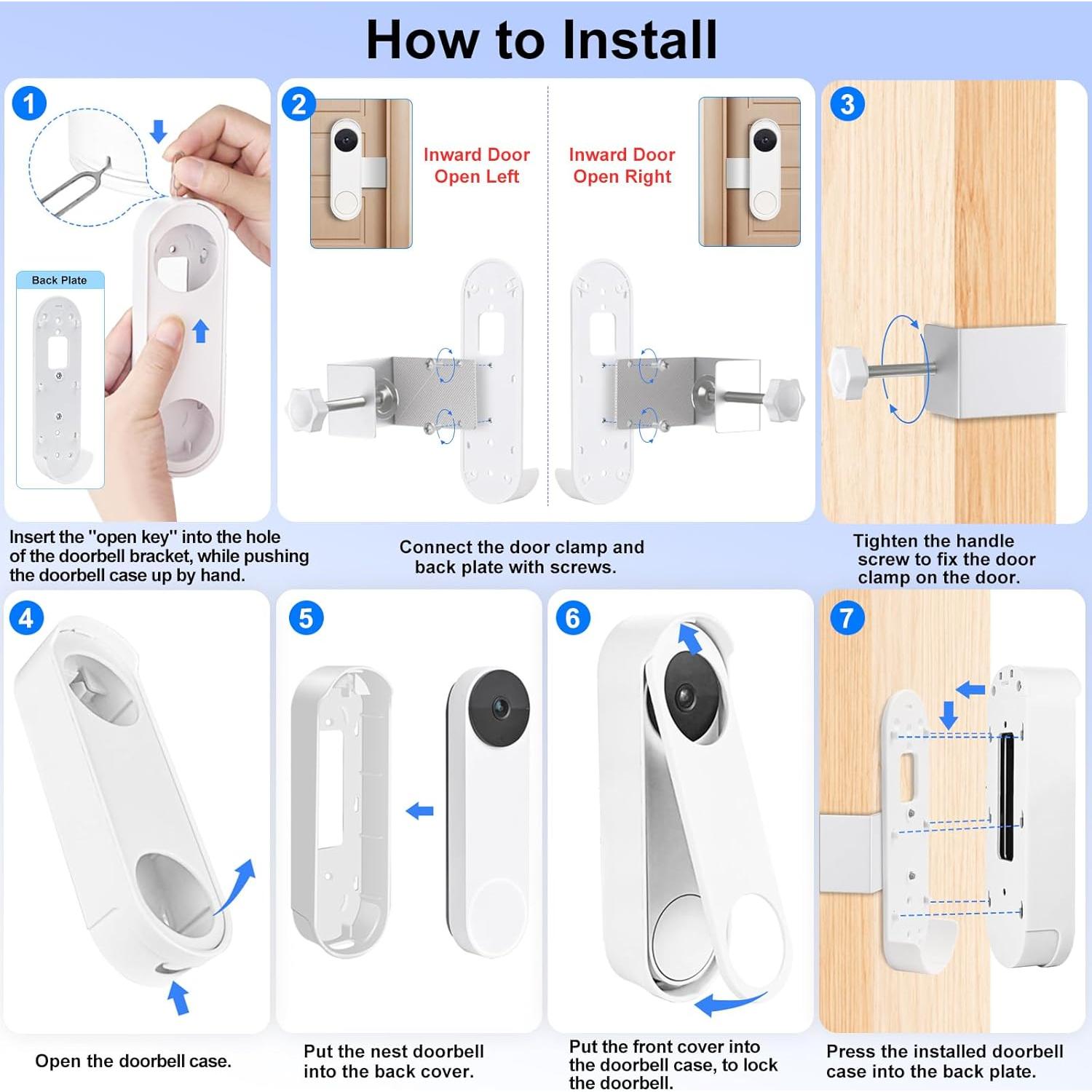 How to Install

1

Back Plate

Insert the "open key" into the hole of the doorbell bracket, while pushing the doorbell case up by hand.

2

Inward Door Open Left

Inward Door Open Right

Connect the door clamp and back plate with screws.

3

Tighten the handle screw to fix the door clamp on the door.

4

Open the doorbell case.

5

Put the nest doorbell into the back cover.

6

Put the front cover into the doorbell case, to lock the doorbell.

7

Press the installed doorbell case into the back plate.