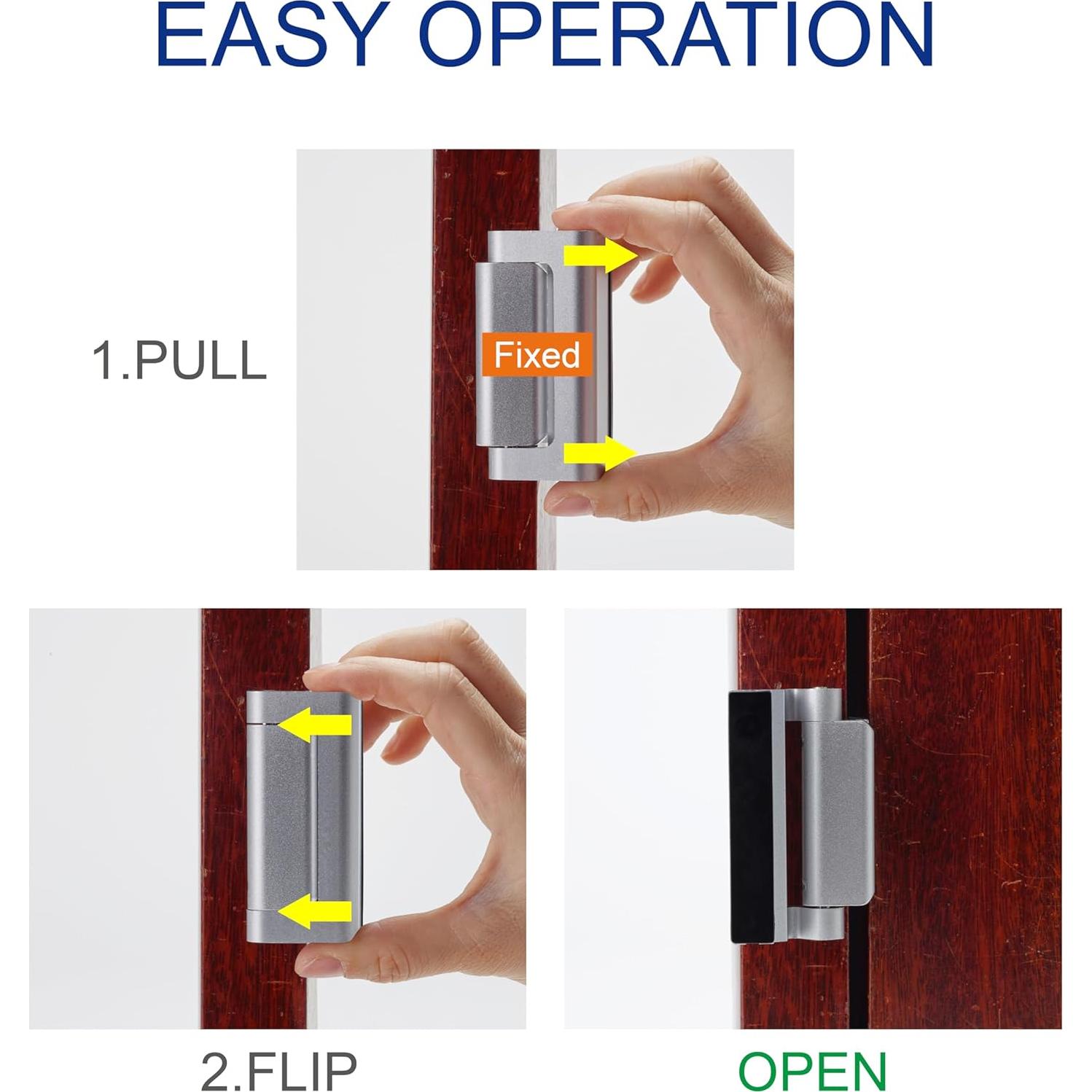 EASY OPERATION

1.PULL

Fixed

2.FLIP

OPEN