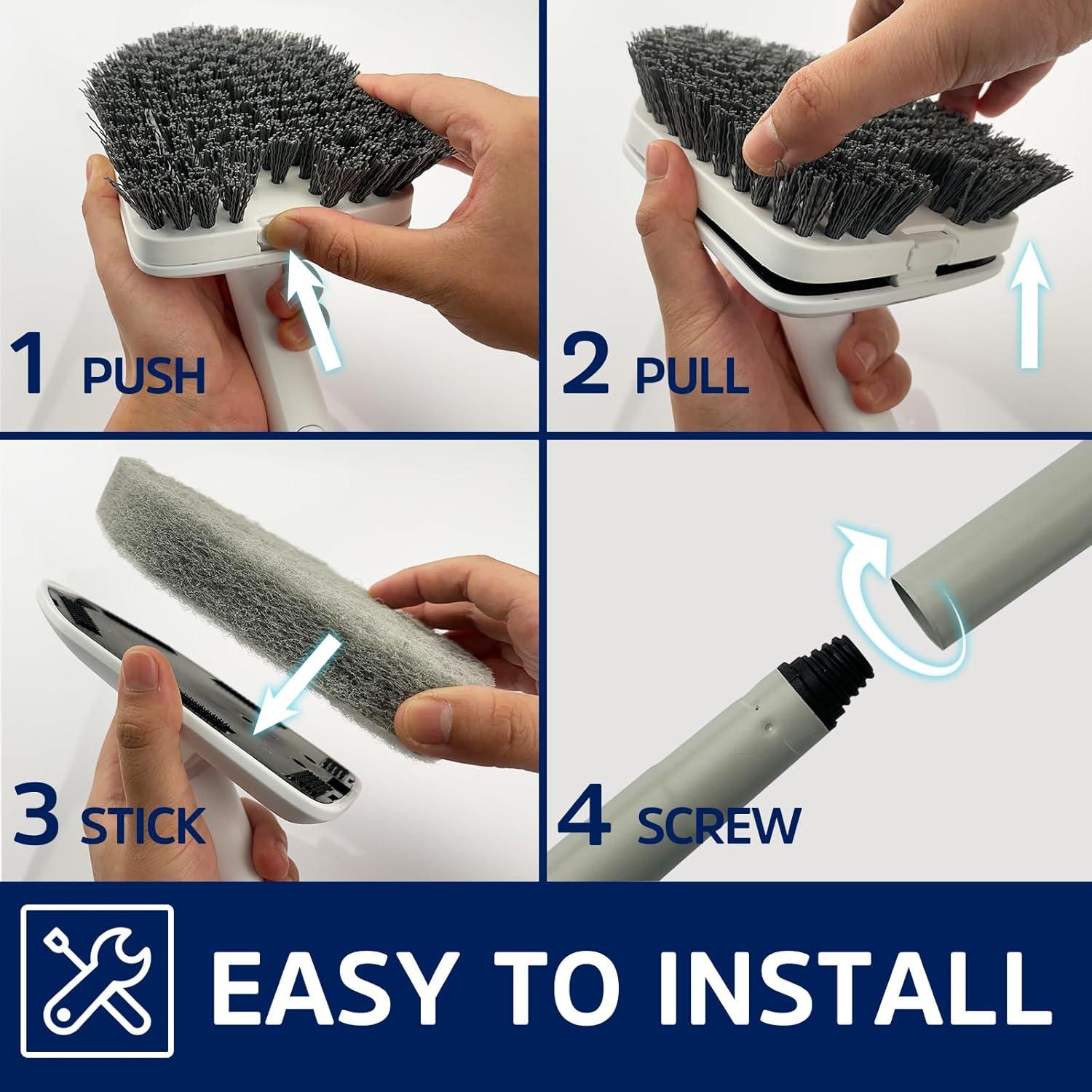 1 PUSH

2 PULL

3 STICK

4 SCREW

EASY TO INSTALL