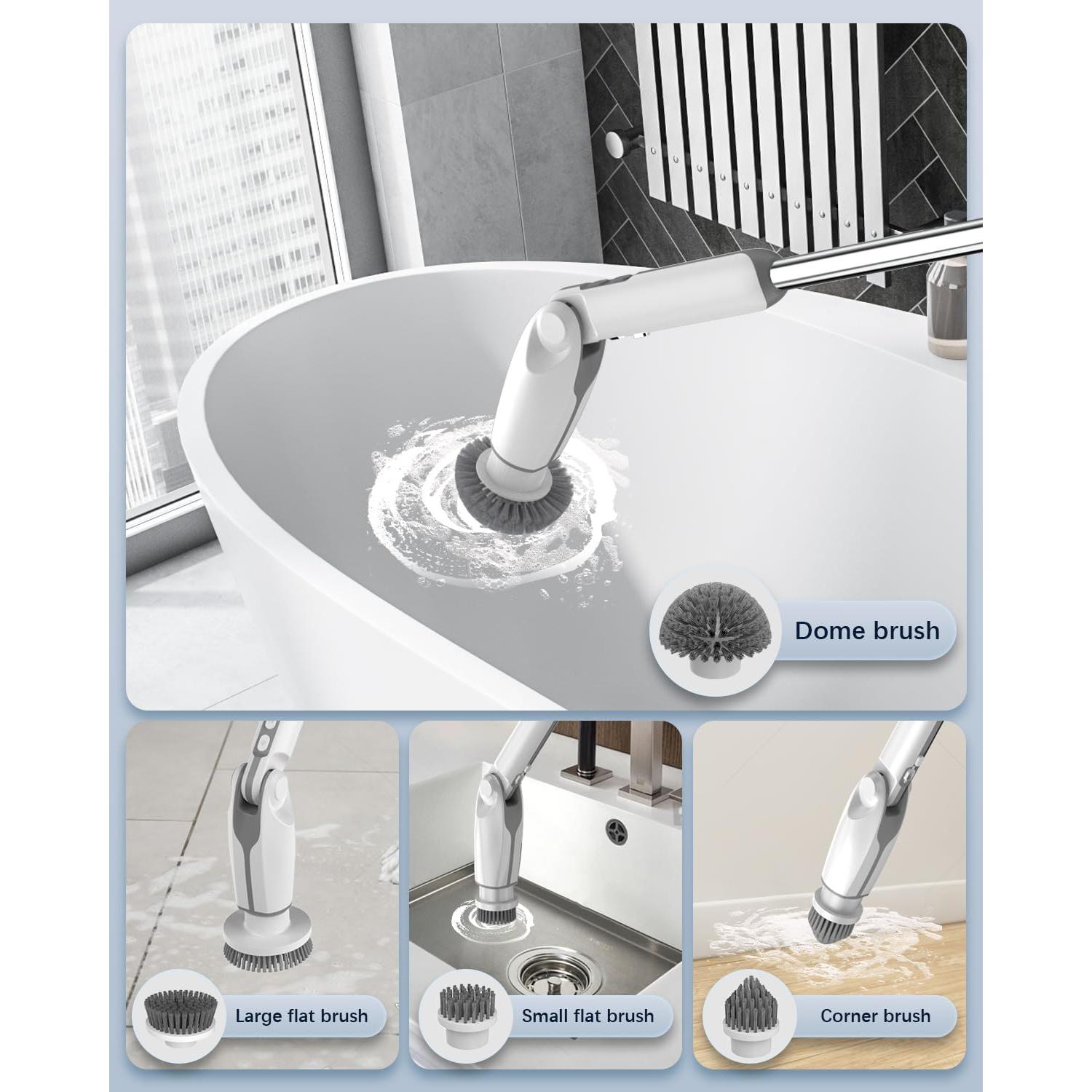 Dome brush

Large flat brush

Small flat brush

Corner brush