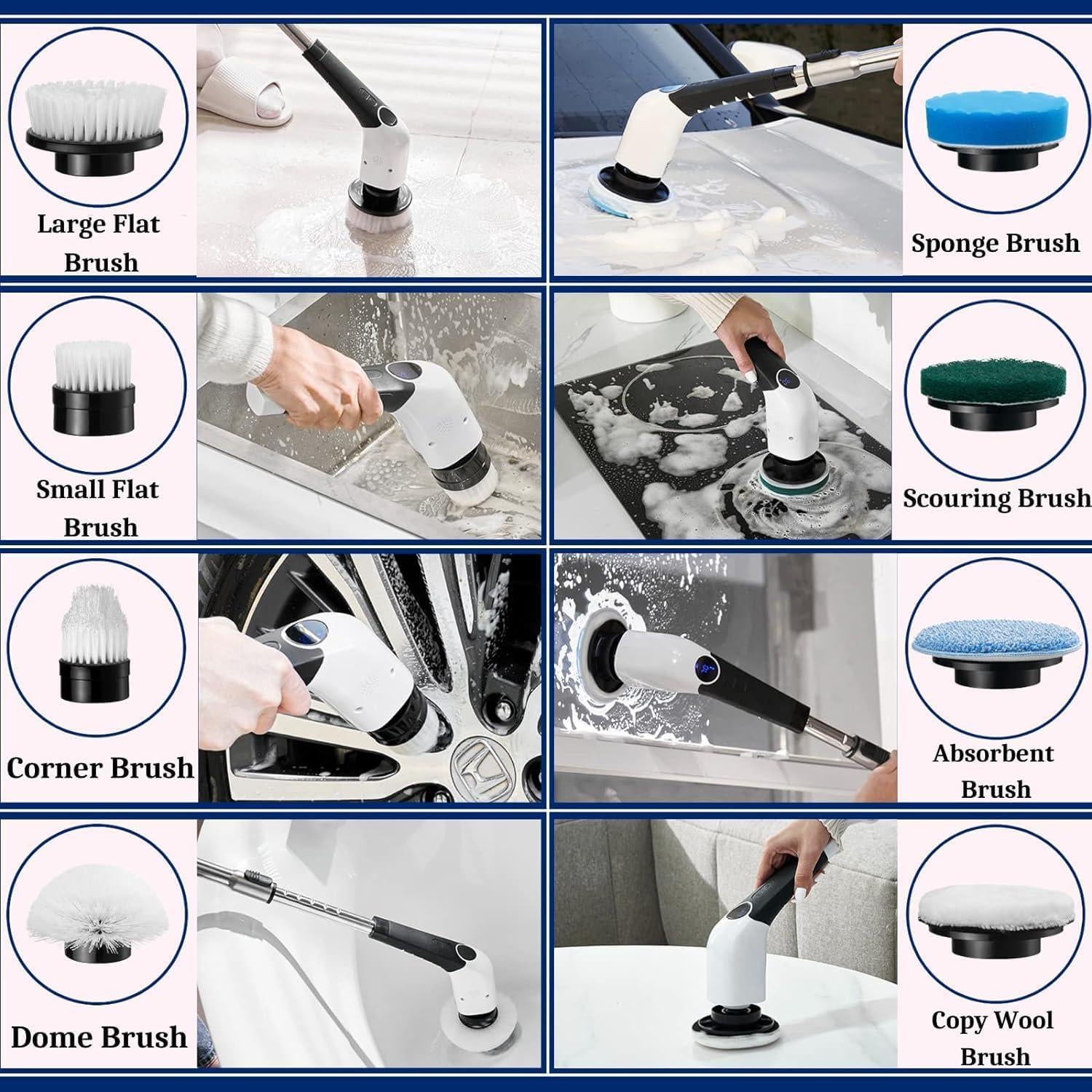 Large Flat Brush

Sponge Brush

Small Flat Brush

Scouring Brush

Corner Brush

Absorbent Brush

Dome Brush

Copy Wool Brush