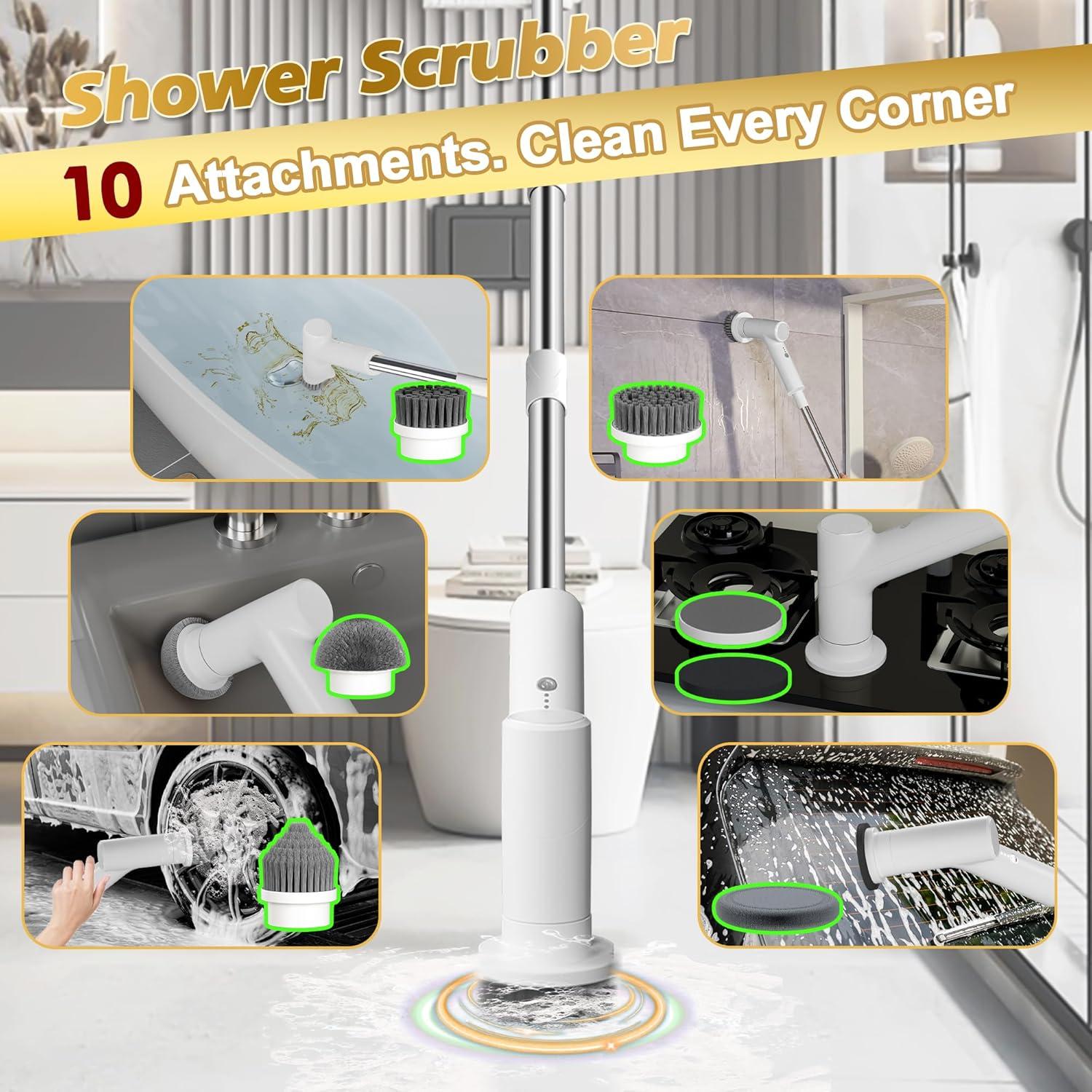 Shower Scrubber

10 Attachments. Clean Every Corner