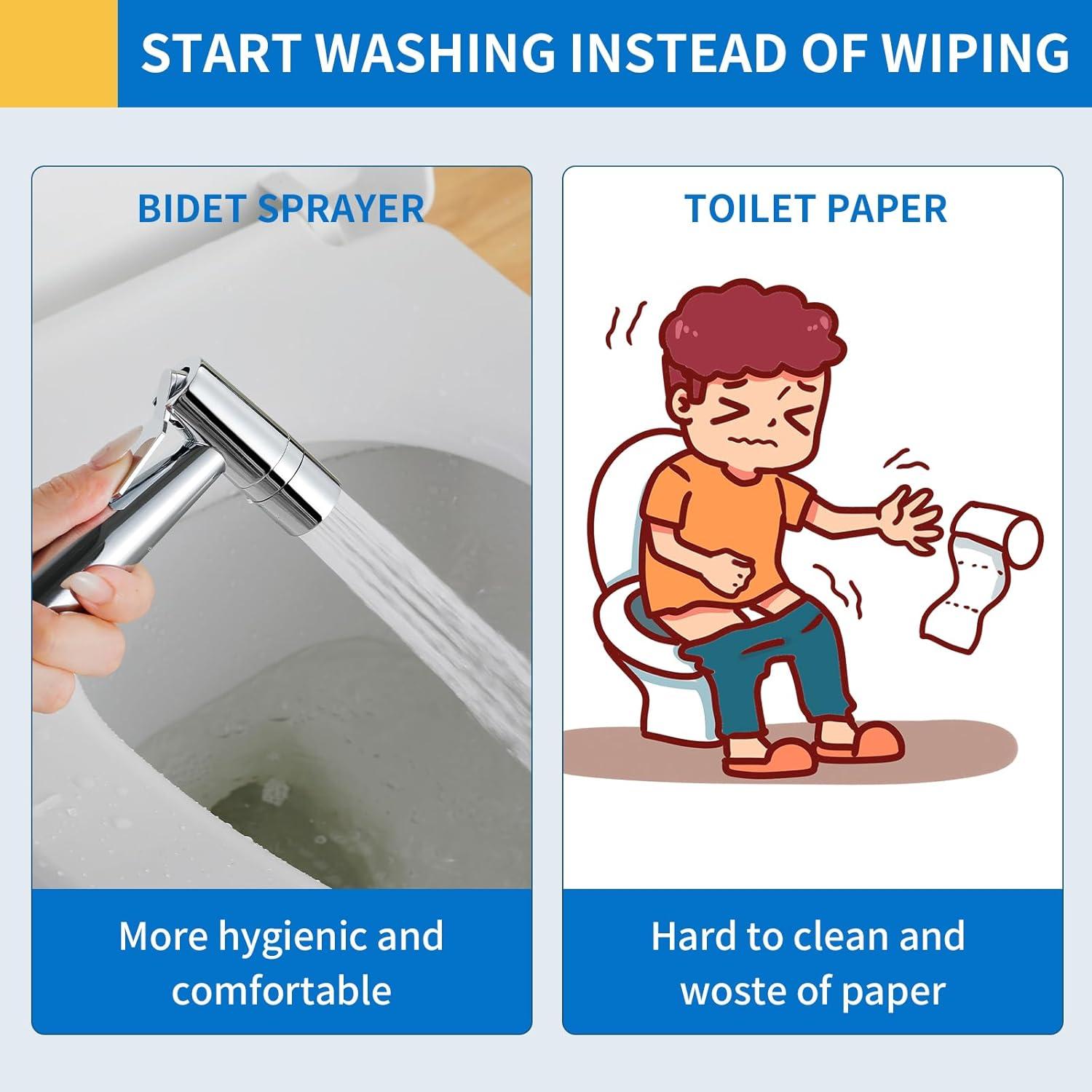 START WASHING INSTEAD OF WIPING

BIDET SPRAYER

More hygienic and comfortable

TOILET PAPER

Hard to clean and woste of paper