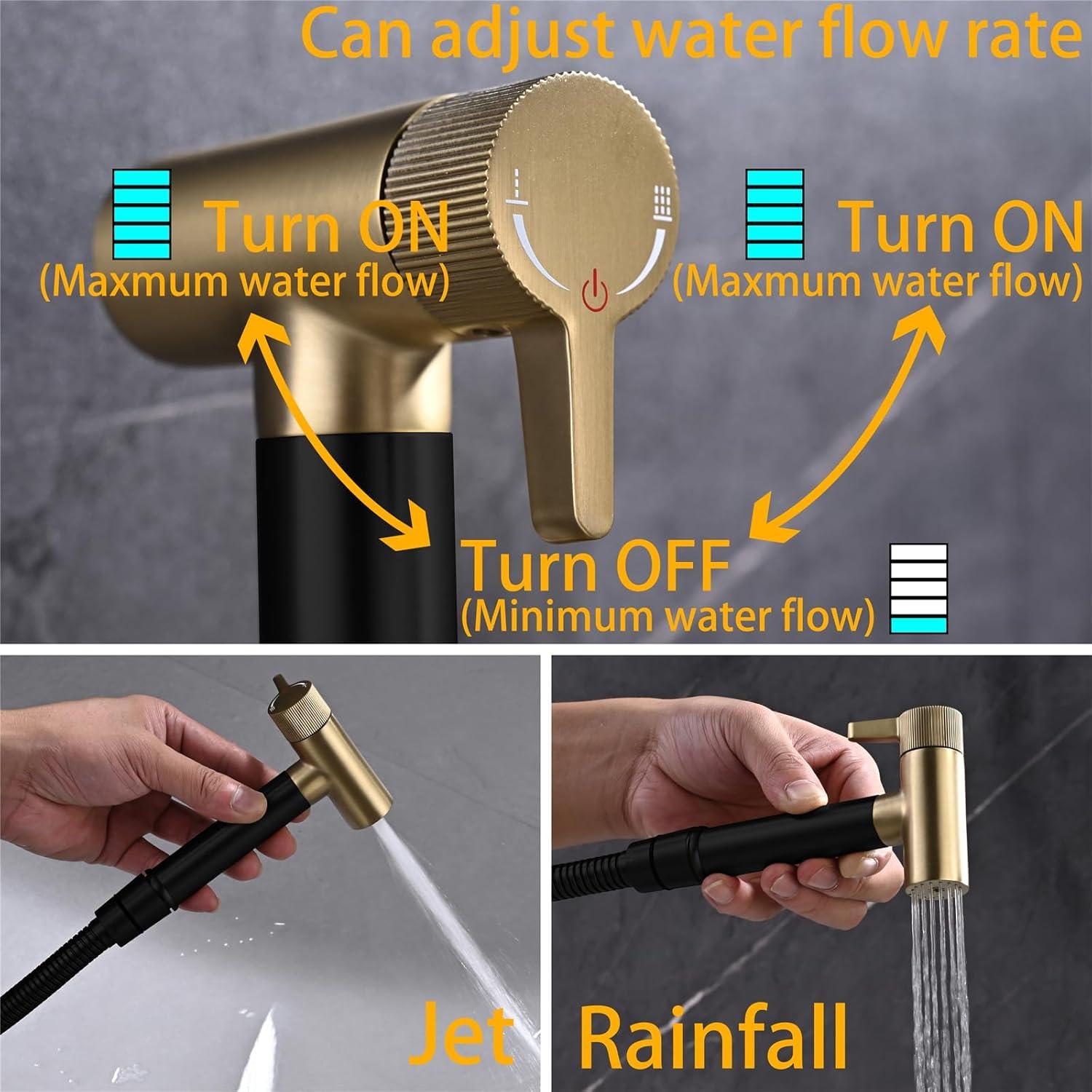 Can adjust water flow rate

Turn ON
(Maxmum water flow)

Turn ON
(Maxmum water flow)

Turn OFF
(Minimum water flow)

Jet

Rainfall