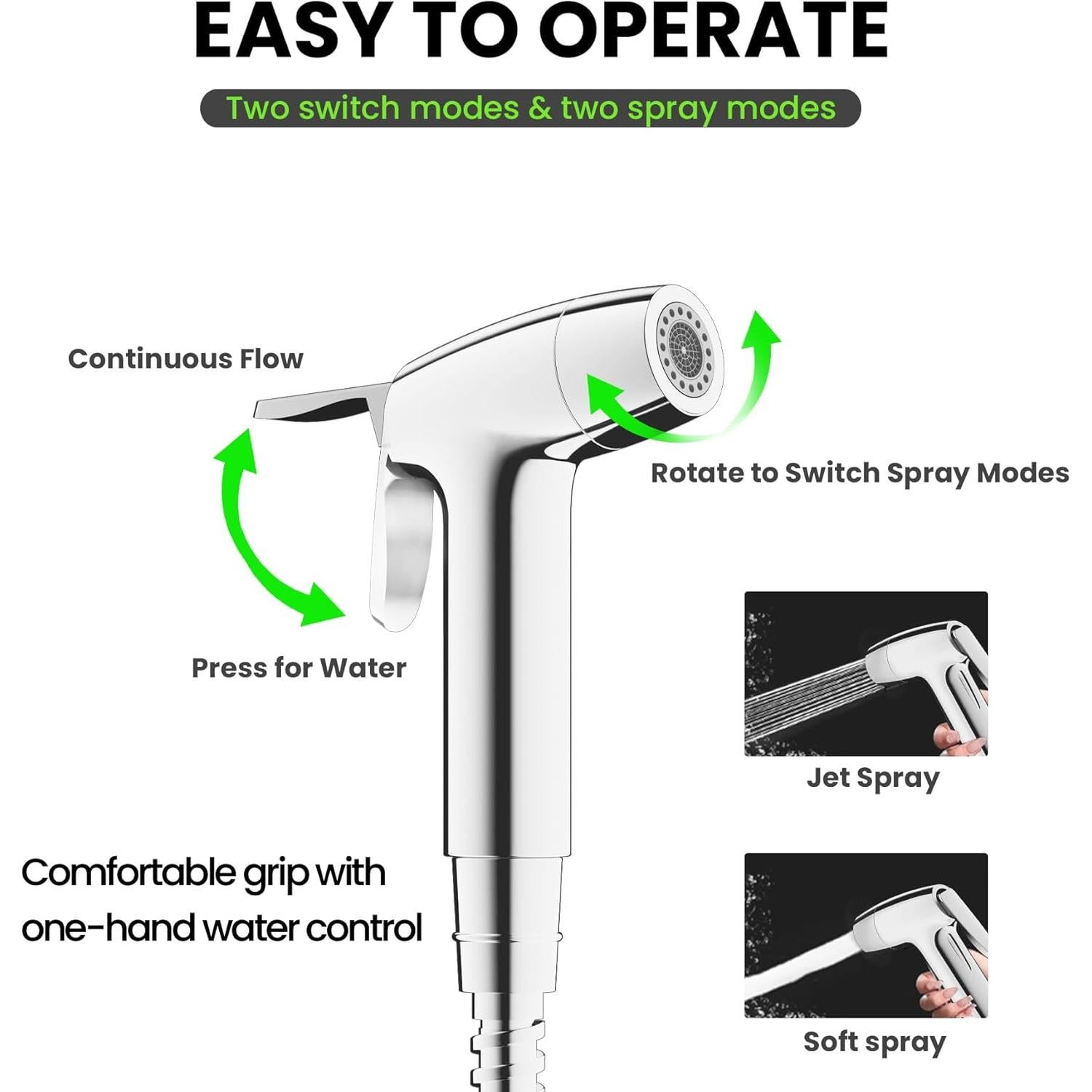 EASY TO OPERATE

Two switch modes & two spray modes

Continuous Flow

Rotate to Switch Spray Modes

Press for Water

Jet Spray

Comfortable grip with one-hand water control

Soft spray